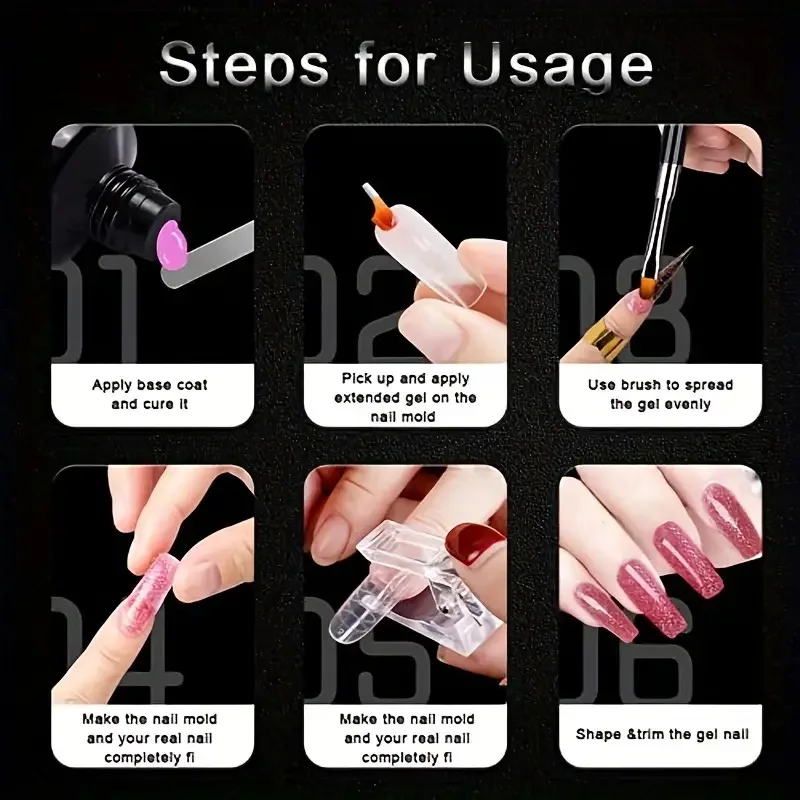 Steps for Usage

01

Apply base coat and cure it

02

Pick up and apply extended gel on the nail mold

03

Use brush to spread the gel evenly

04

Make the nail mold and your real nail completely fi

05

Make the nail mold and your real nail completely fi

06

Shape &trim the gel nail