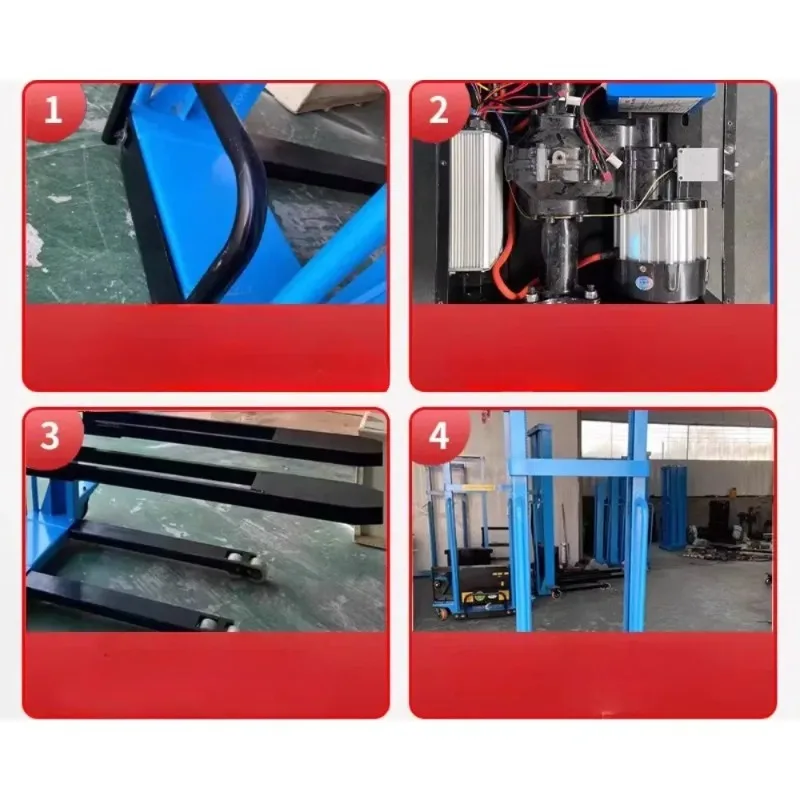 1

2

3

4