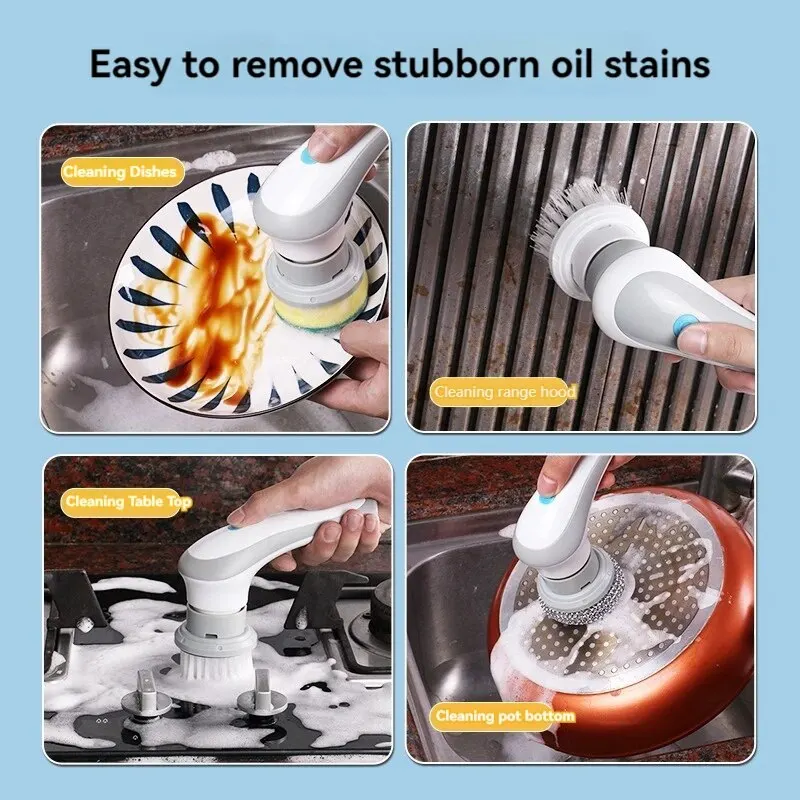 Easy to remove stubborn oil stains

Cleaning Dishes

Cleaning range hood

Cleaning Table Top

Cleaning pot bottom