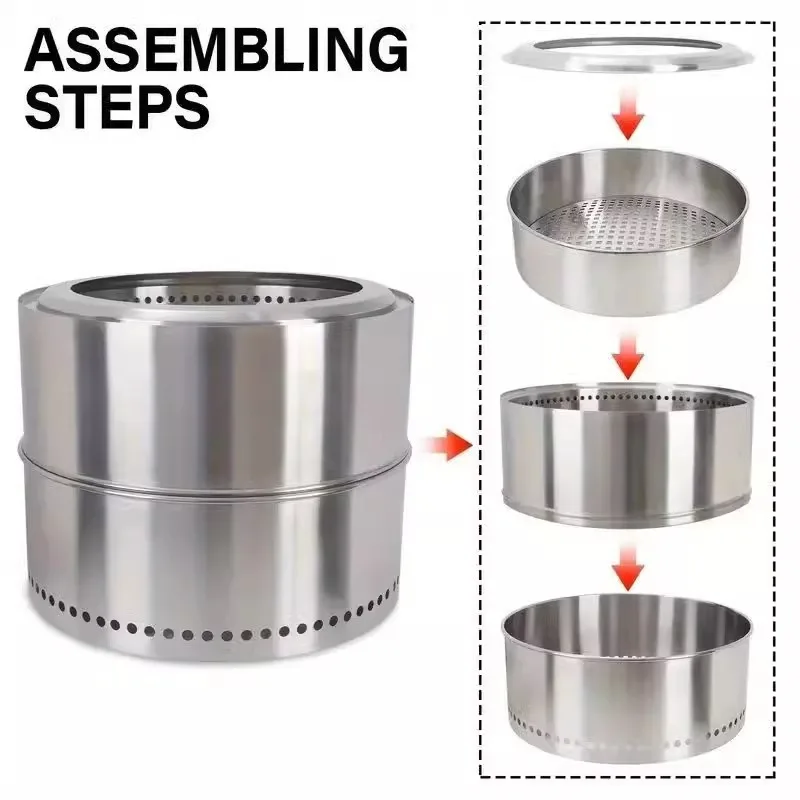 ASSEMBLING STEPS