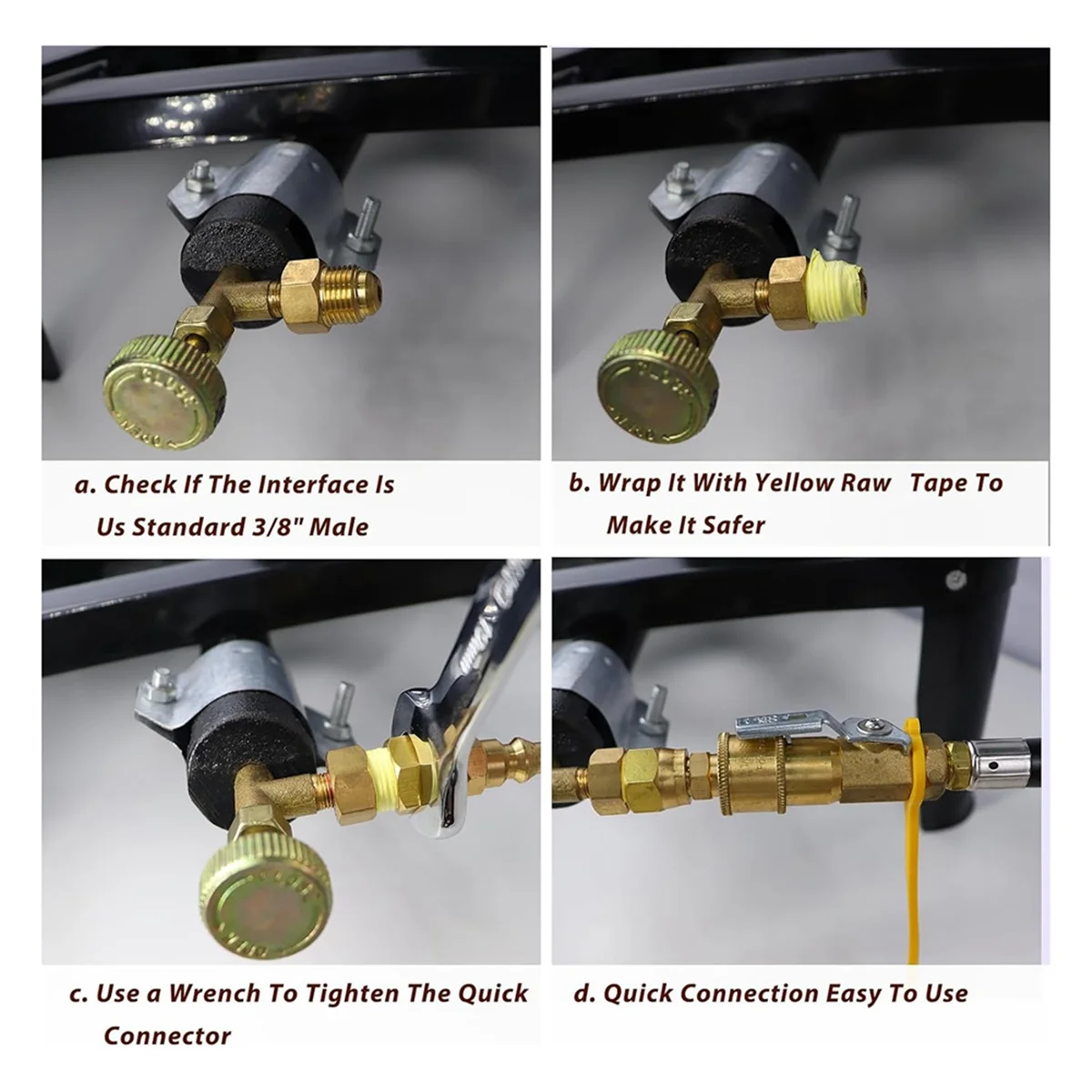 a. Check If The Interface Is Us Standard 3/8" Male

b. Wrap It With Yellow Raw Tape To Make It Safer

c. Use a Wrench To Tighten The Quick Connector

d. Quick Connection Easy To Use