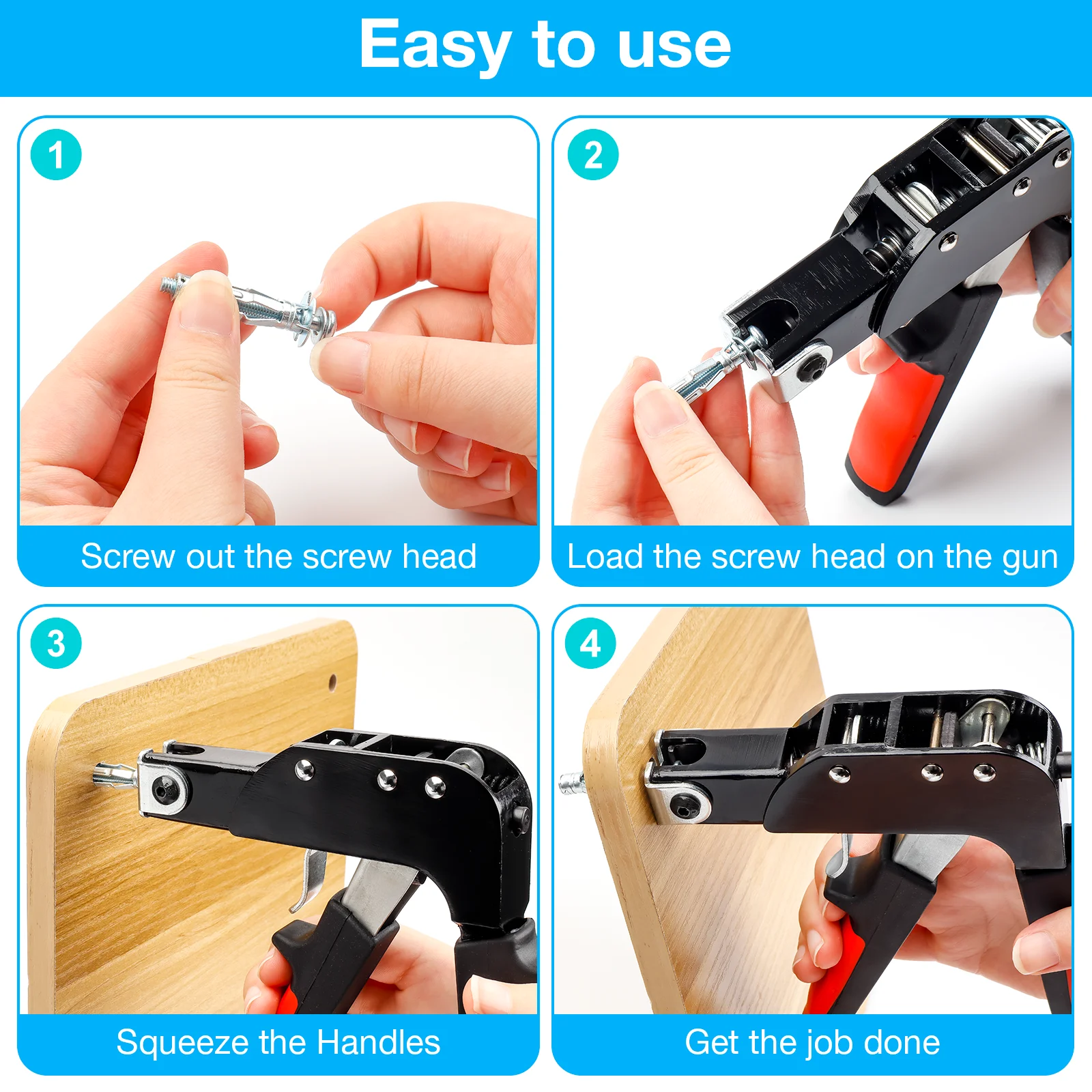 Easy to use

1

Screw out the screw head

2

Load the screw head on the gun

3

Squeeze the Handles

4

Get the job done