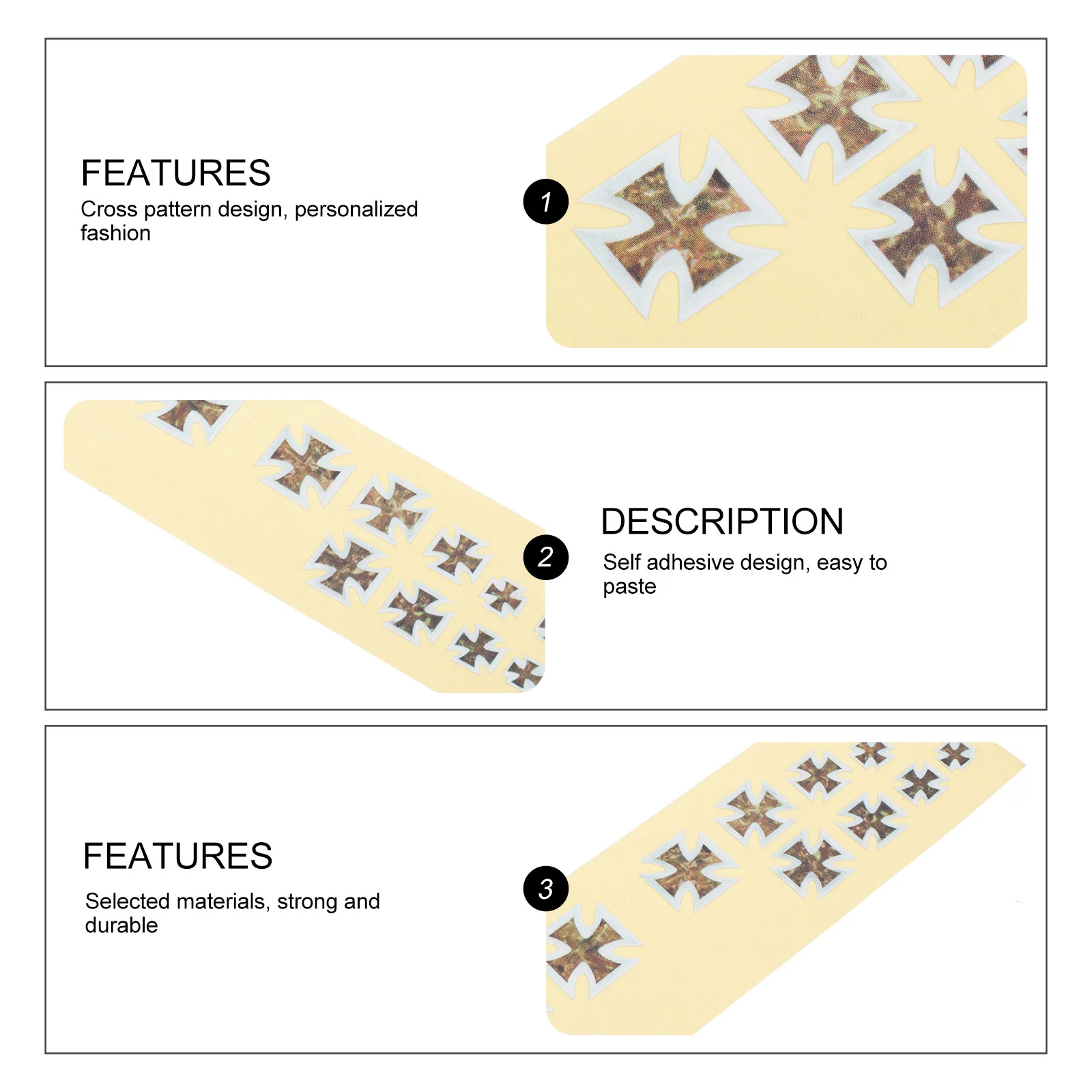 FEATURES
Cross pattern design, personalized fashion

1

2

DESCRIPTION
Self adhesive design, easy to paste

FEATURES
Selected materials, strong and durable

3