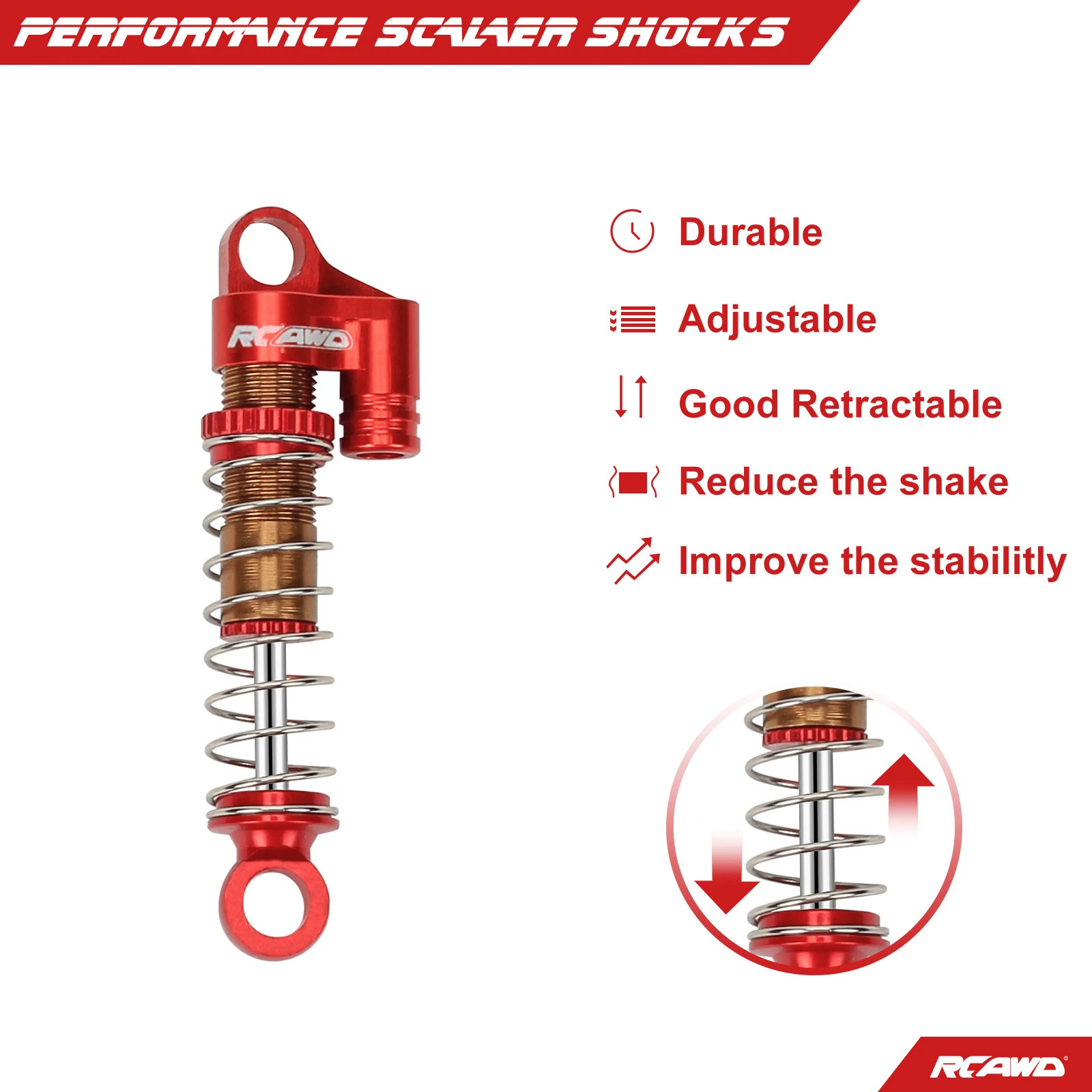 PERFORMANCE SCALAER SHOCKS

RCAWD

Durable

Adjustable

Good Retractable

Reduce the shake

Improve the stabilitly

RCAWD