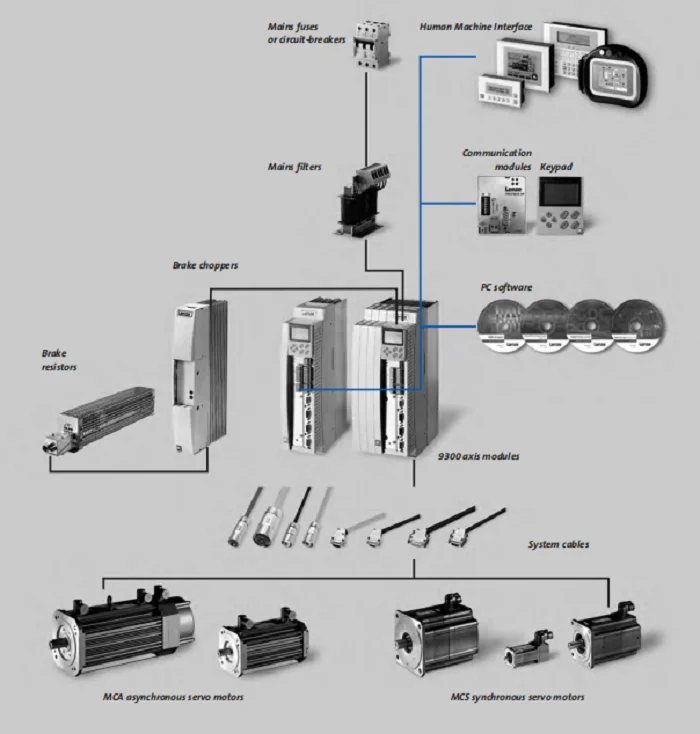 Mains fuses or circuit-breakers

Human Machine Interface

Mains filters

Communication modules

Keypad

Brake choppers

PC software

Brake resistors

9300 axis modules

System cables

MCA asynchronous servo motors

MCS synchronous servo motors