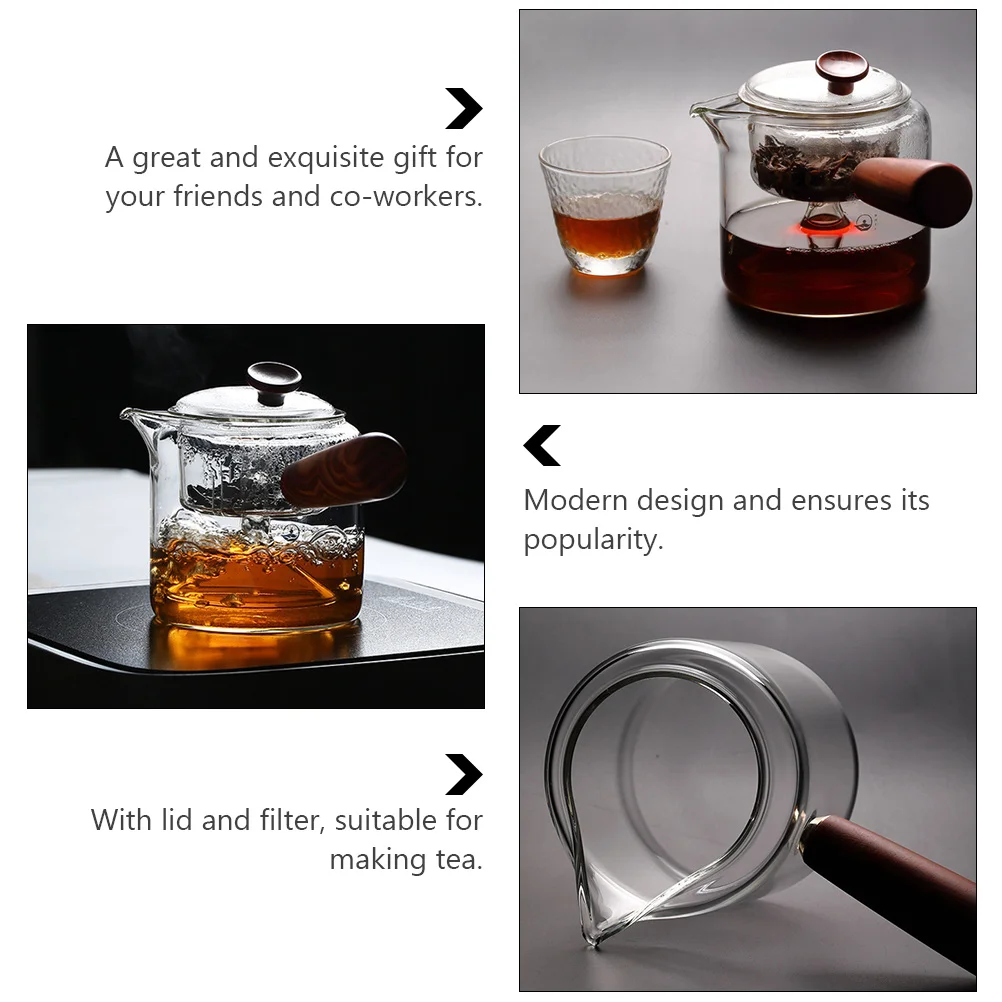 A great and exquisite gift for your friends and co-workers.

Modern design and ensures its popularity.

With lid and filter, suitable for making tea.