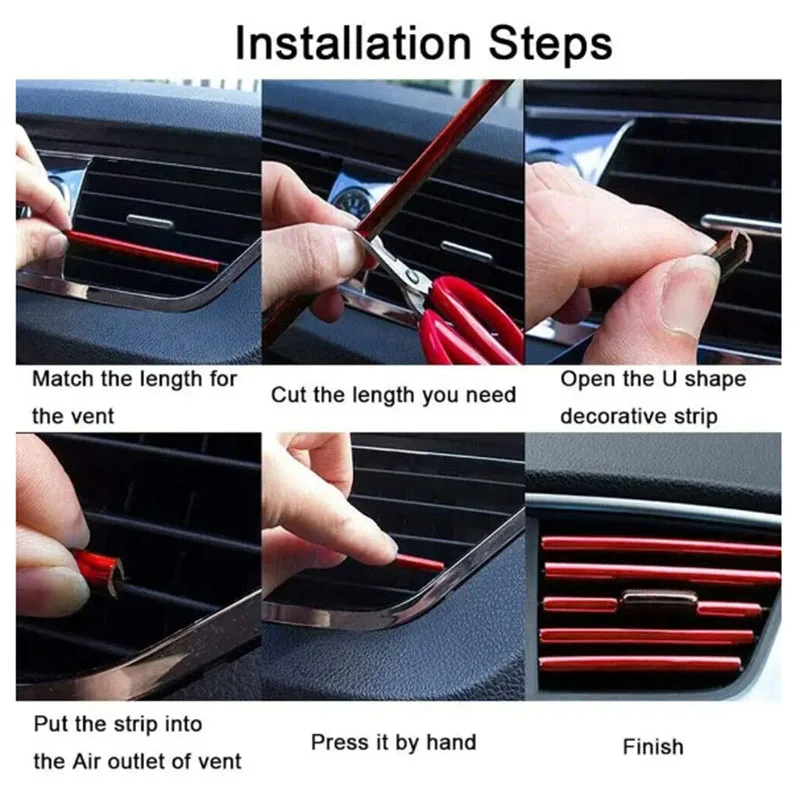 Installation Steps

Match the length for the vent

Cut the length you need

Open the U shape decorative strip

Put the strip into the Air outlet of vent

Press it by hand

Finish