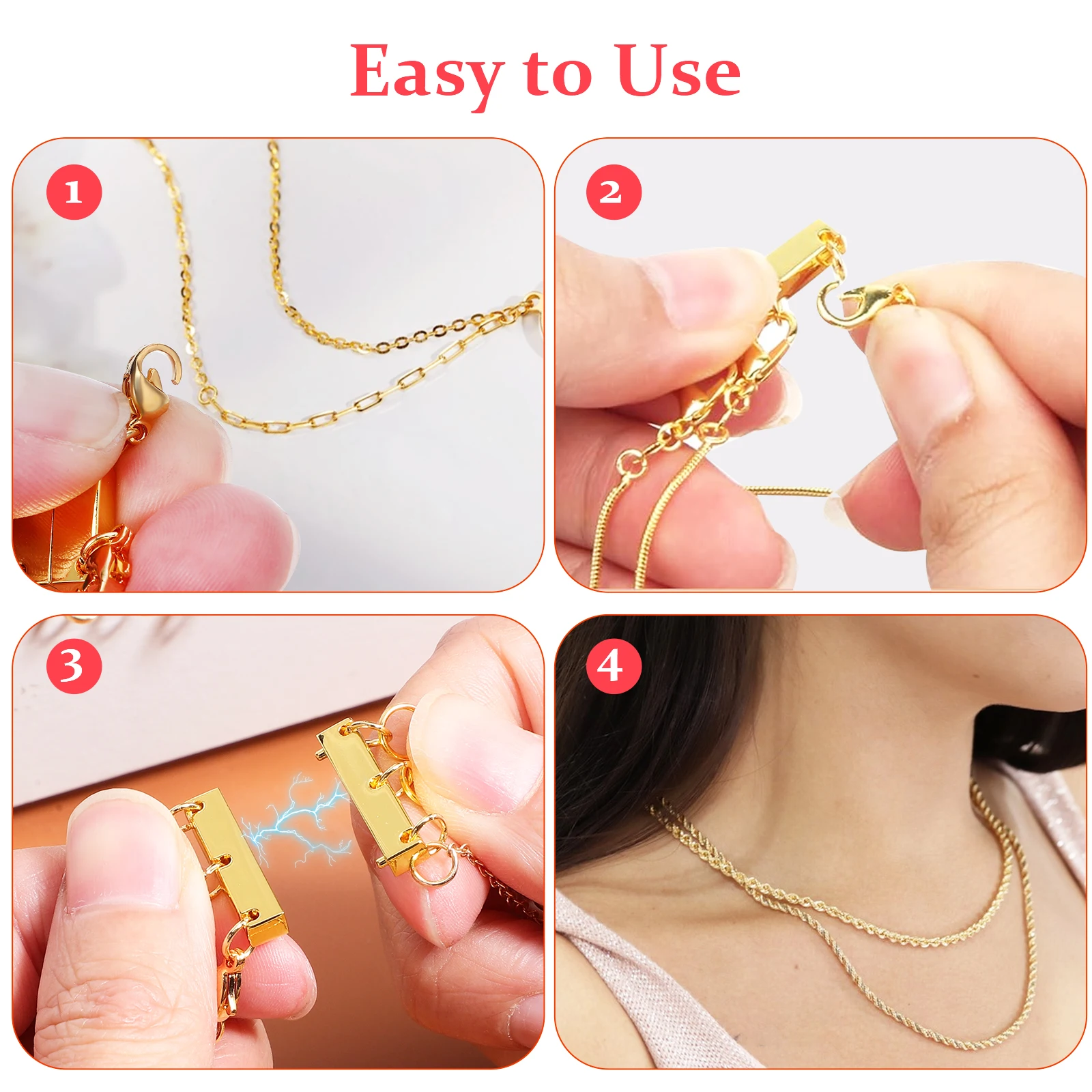 Easy to Use

1

2

3

4