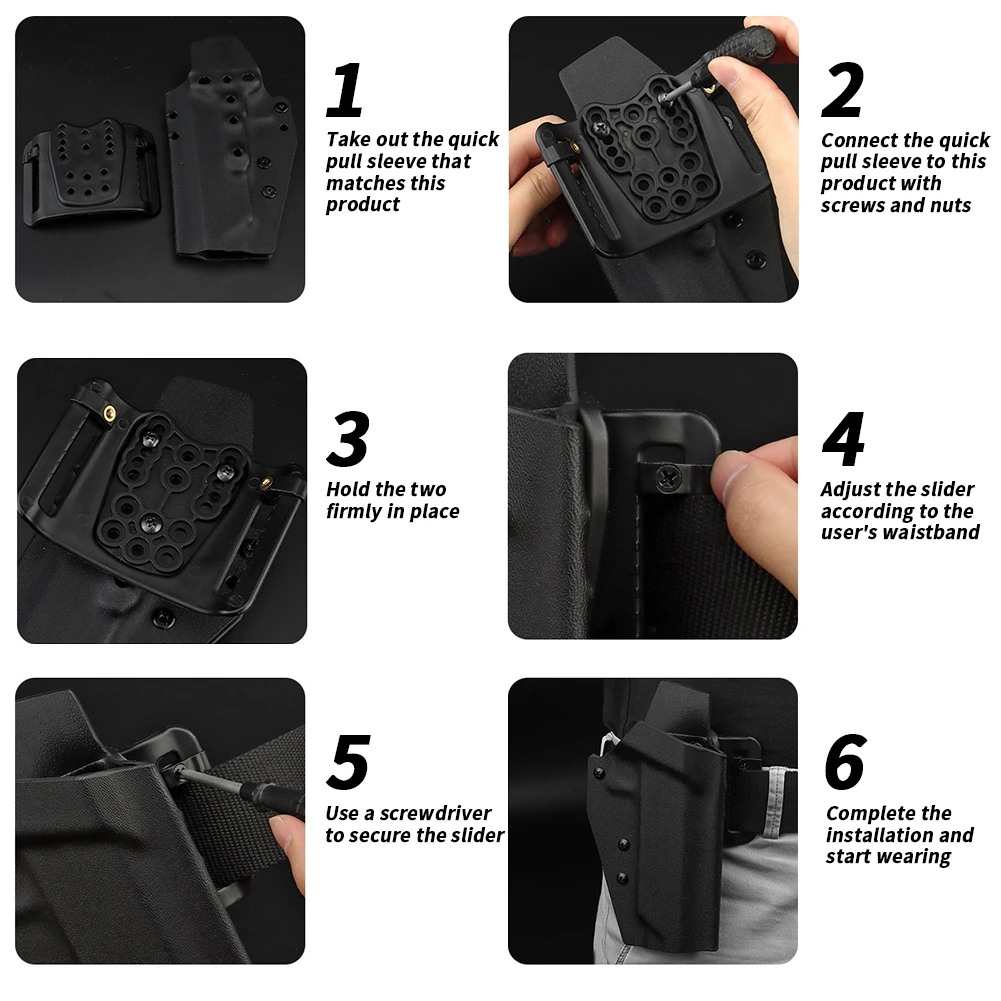 1
Take out the quick pull sleeve that matches this product

2
Connect the quick pull sleeve to this product with screws and nuts

3
Hold the two firmly in place

4
Adjust the slider according to the user's waistband

5
Use a screwdriver to secure the slider

6
Complete the installation and start wearing