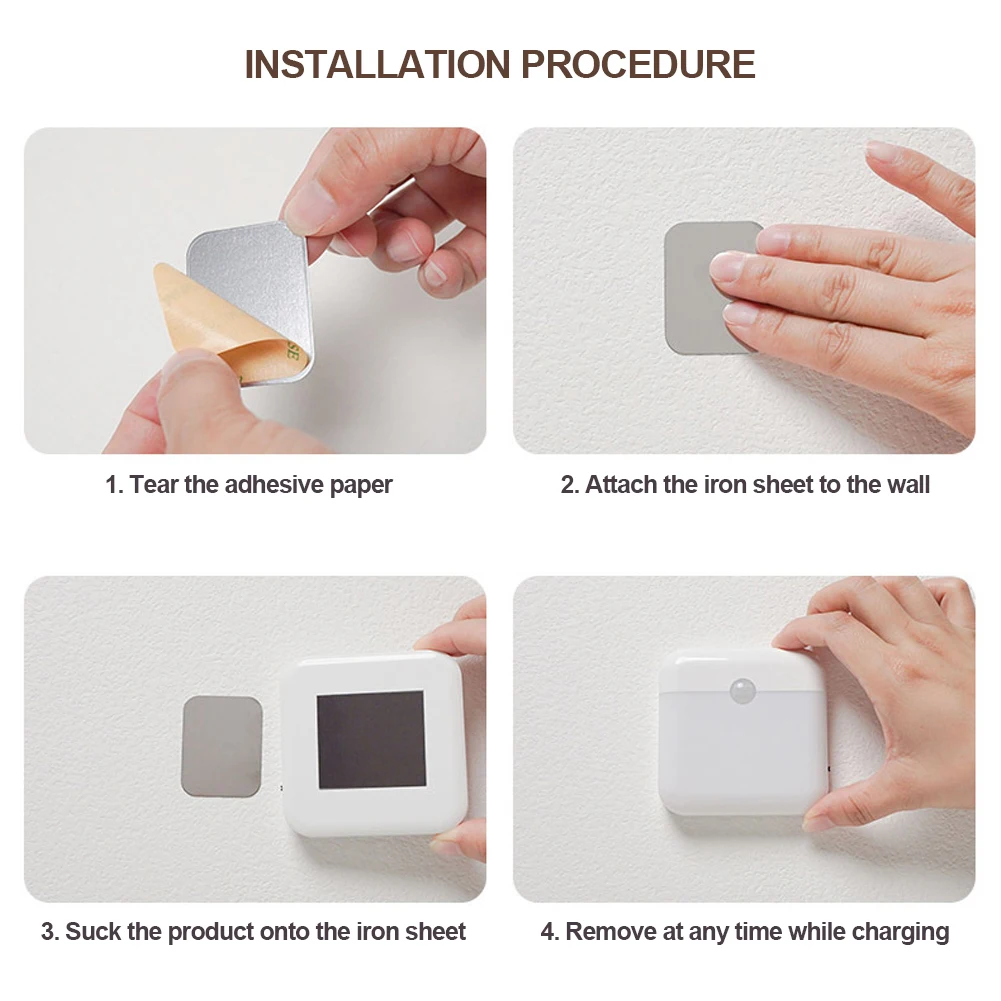 INSTALLATION PROCEDURE

1. Tear the adhesive paper

2. Attach the iron sheet to the wall

3. Suck the product onto the iron sheet

4. Remove at any time while charging