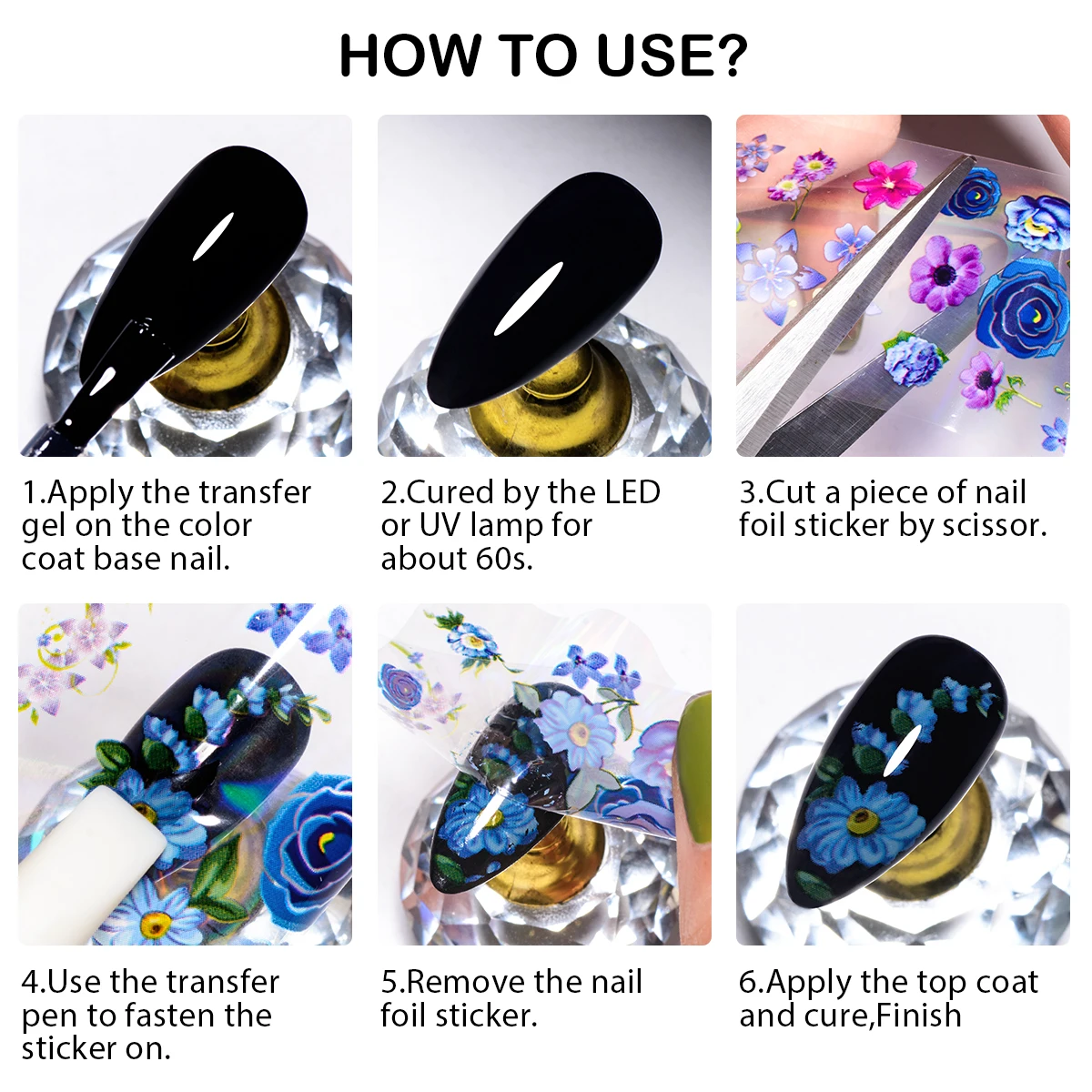 HOW TO USE?

1.Apply the transfer gel on the color coat base nail.

2.Cured by the LED or UV lamp for about 60s.

3.Cut a piece of nail foil sticker by scissor.

4.Use the transfer pen to fasten the sticker on.

5.Remove the nail foil sticker.

6.Apply the top coat and cure,Finish