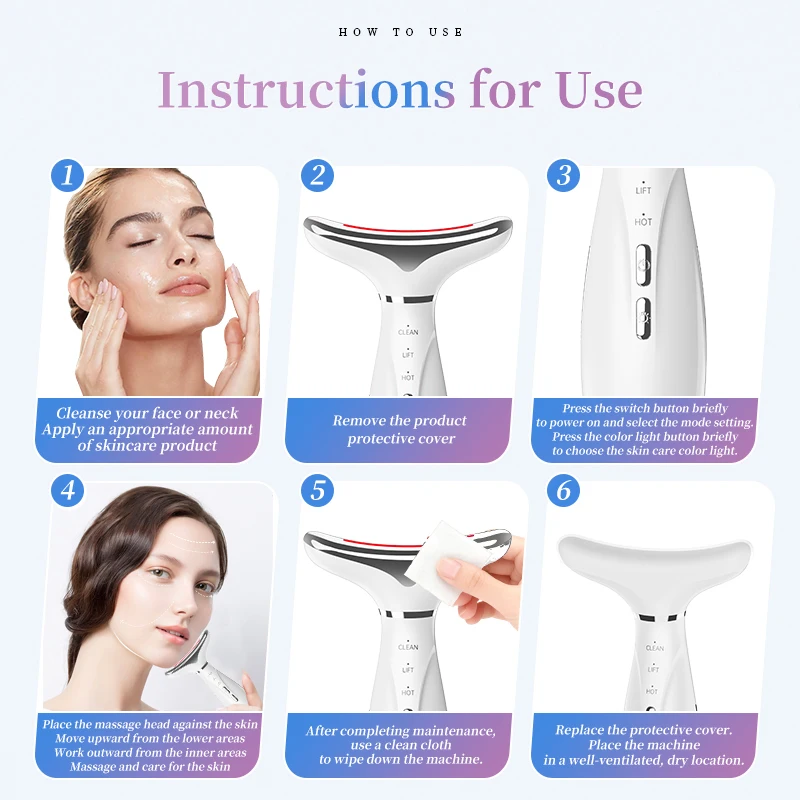 HOW TO USE

Instructions for Use

1

Cleanse your face or neck
Apply an appropriate amount of skincare product

2

CLEAN
LIFT
HOT

Remove the product protective cover

3

LIFT
HOT

Press the switch button briefly to power on and select the mode setting.
Press the color light button briefly to choose the skin care color light.

4

Place the massage head against the skin
Move upward from the lower areas
Work outward from the inner areas
Massage and care for the skin

5

CLEAN
LIFT
HOT

After completing maintenance, use a clean cloth to wipe down the machine.

6

CLEAN
LIFT
HOT

Replace the protective cover.
Place the machine in a well-ventilated, dry location.