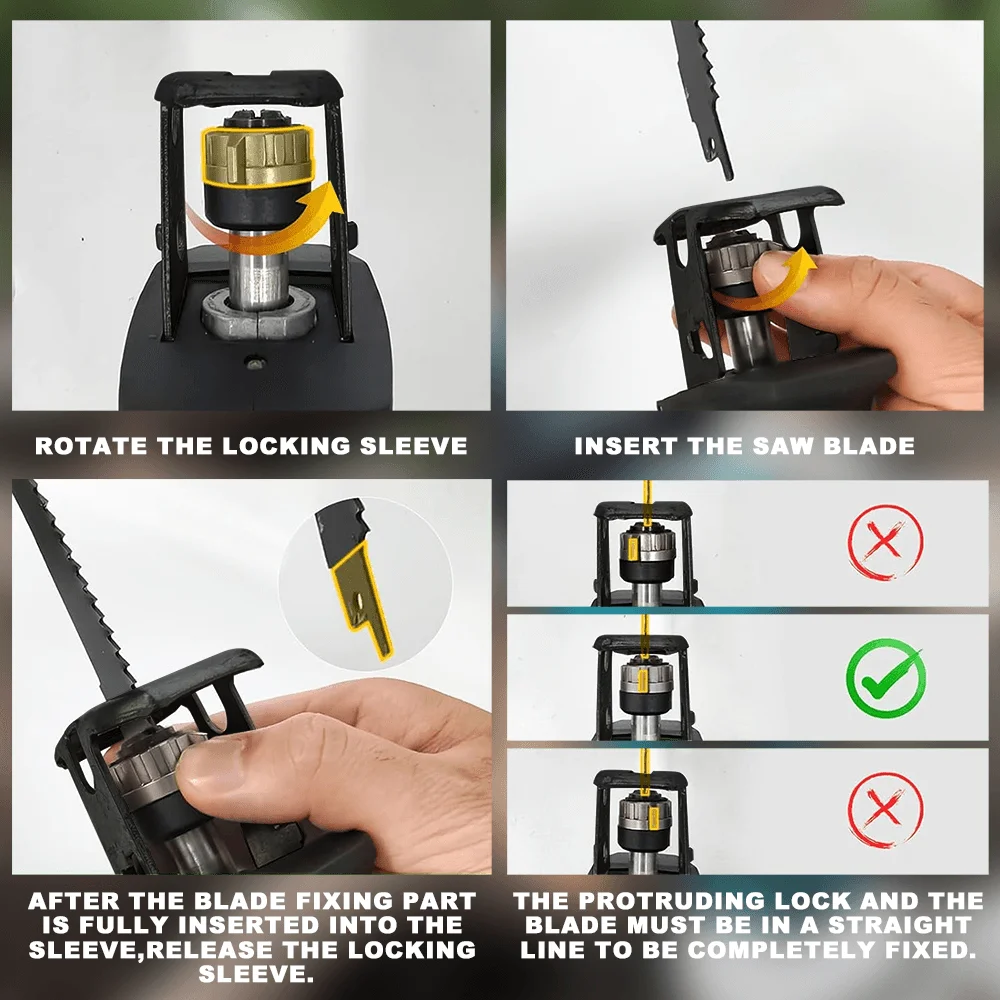 ROTATE THE LOCKING SLEEVE

INSERT THE SAW BLADE

AFTER THE BLADE FIXING PART IS FULLY INSERTED INTO THE SLEEVE,RELEASE THE LOCKING SLEEVE.

THE PROTRUDING LOCK AND THE BLADE MUST BE IN A STRAIGHT LINE TO BE COMPLETELY FIXED.