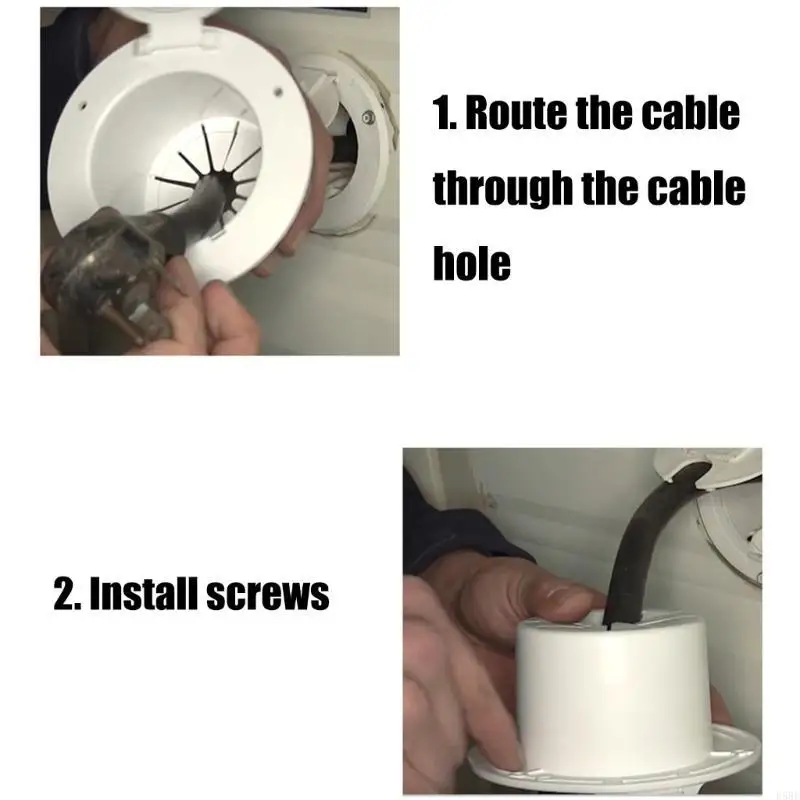 1. Route the cable through the cable hole

2. Install screws