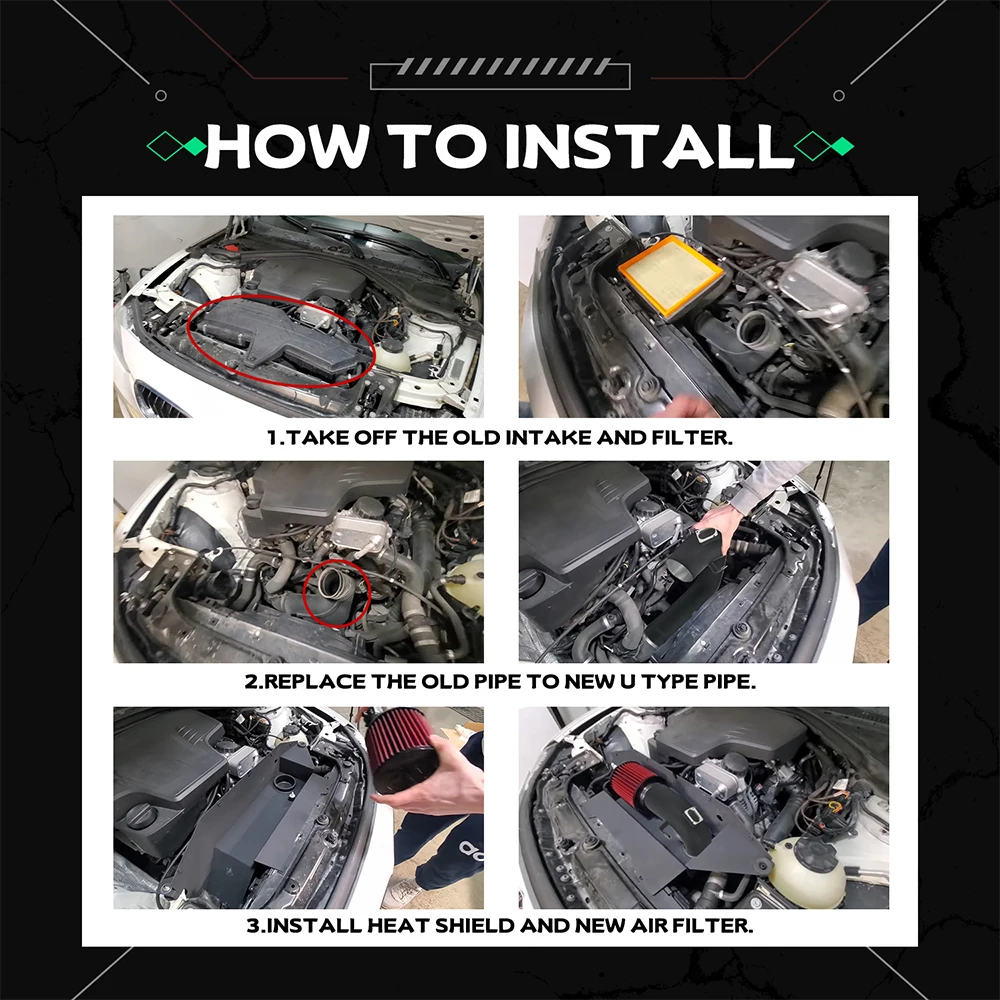 HOW TO INSTALL

1.TAKE OFF THE OLD INTAKE AND FILTER.

2.REPLACE THE OLD PIPE TO NEW U TYPE PIPE.

3.INSTALL HEAT SHIELD AND NEW AIR FILTER.