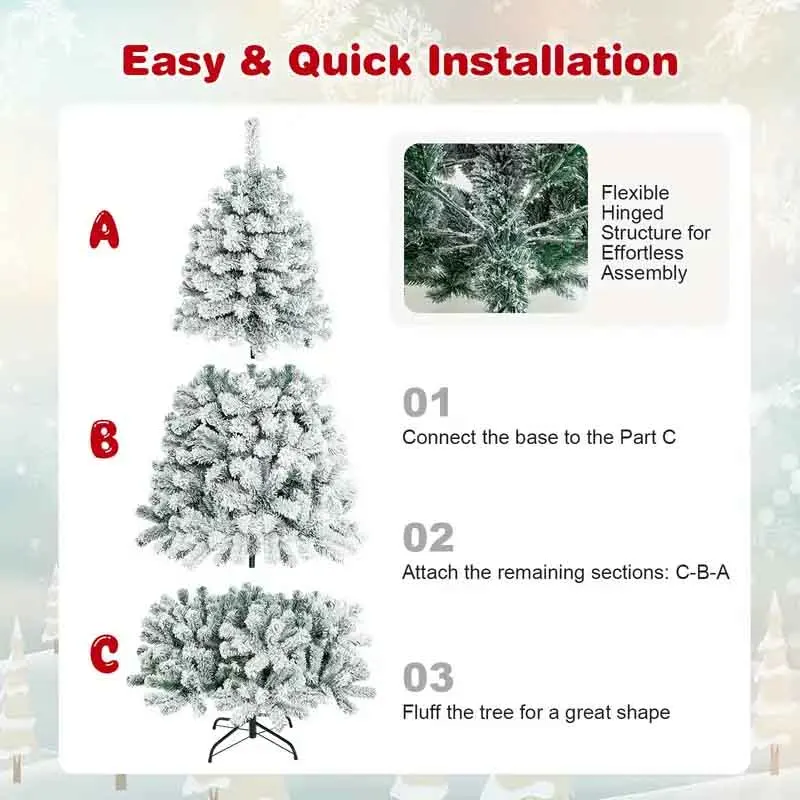 Easy & Quick Installation

A

B

C

Flexible Hinged Structure for Effortless Assembly

01
Connect the base to the Part C

02
Attach the remaining sections: C-B-A

03
Fluff the tree for a great shape