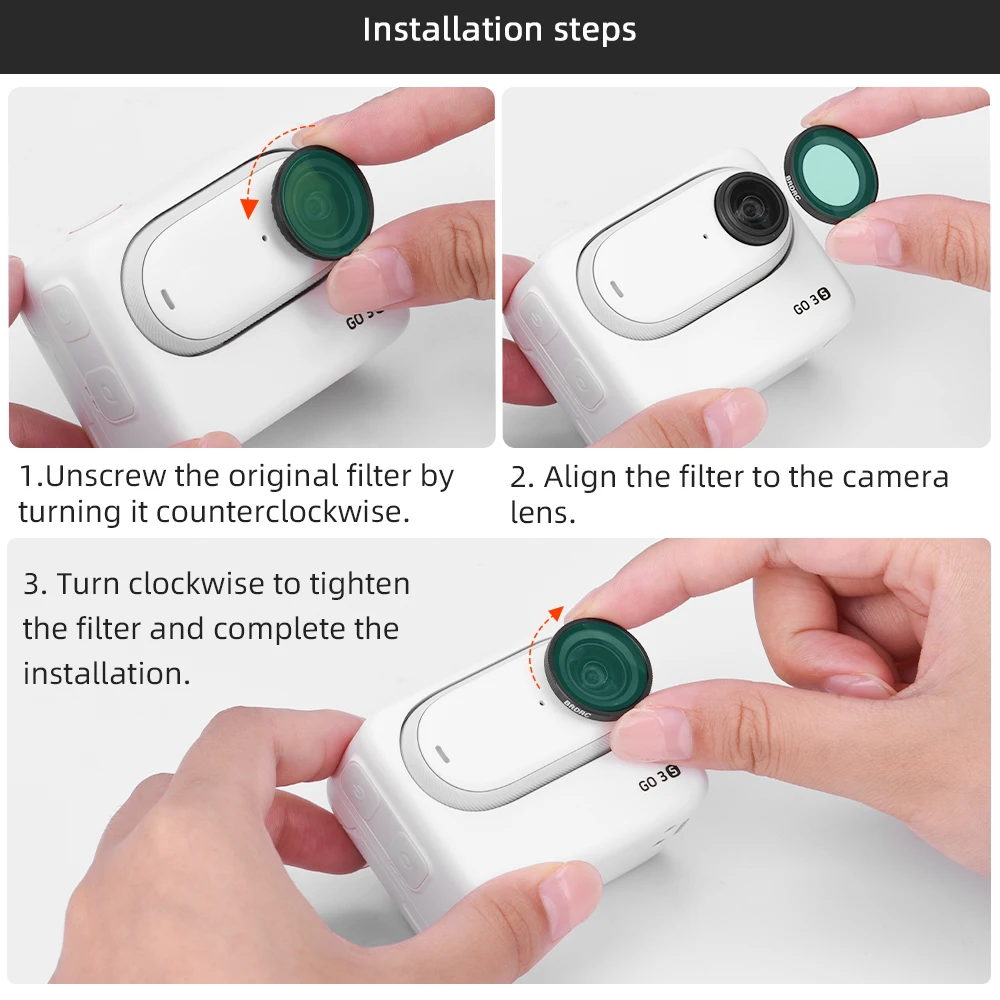 Installation steps

GO 3

BRDRC

GO 3S

1.Unscrew the original filter by turning it counterclockwise.

2. Align the filter to the camera lens.

3. Turn clockwise to tighten the filter and complete the installation.

BRDRC

GO 3S