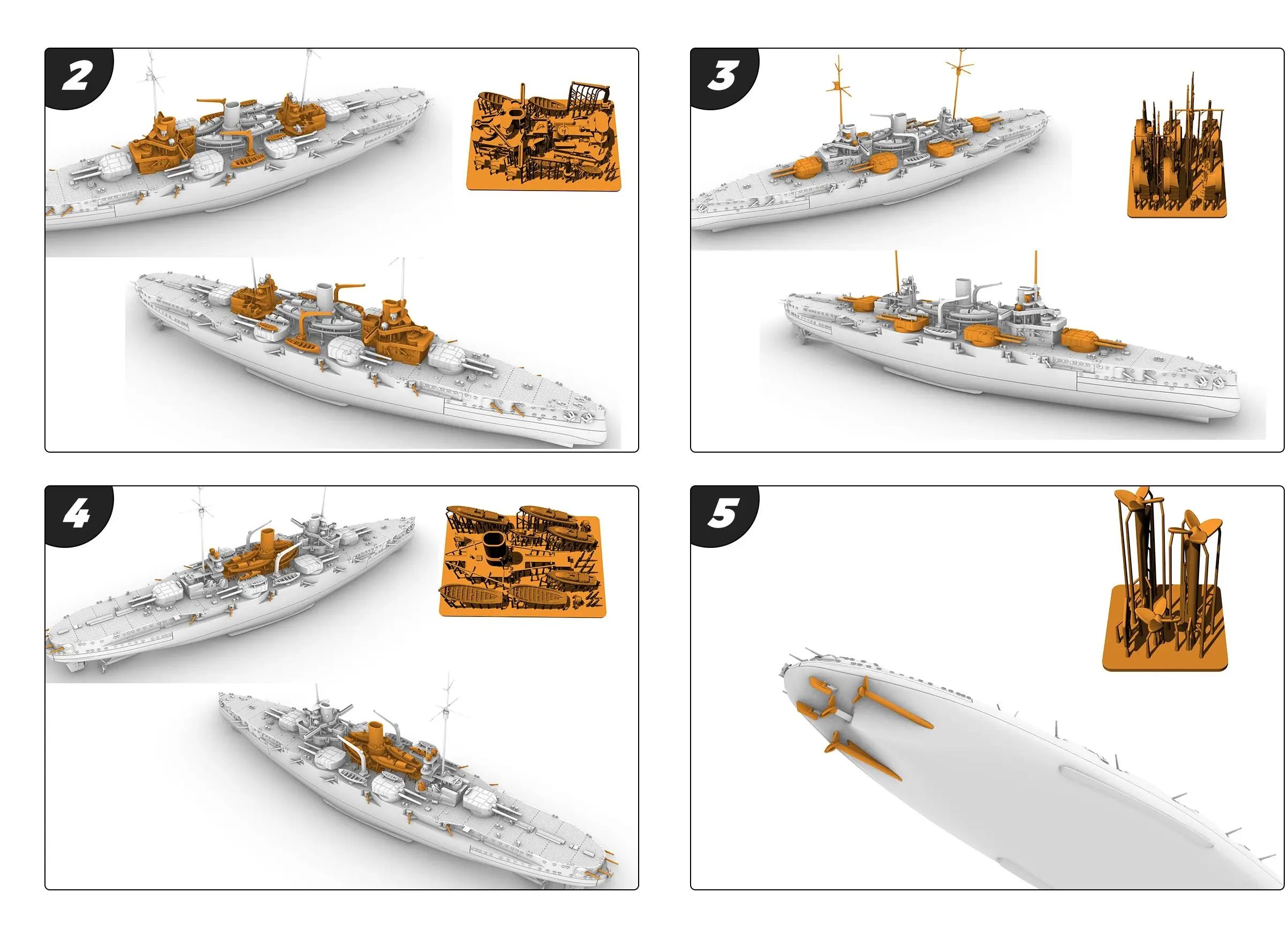 2

3

4

5