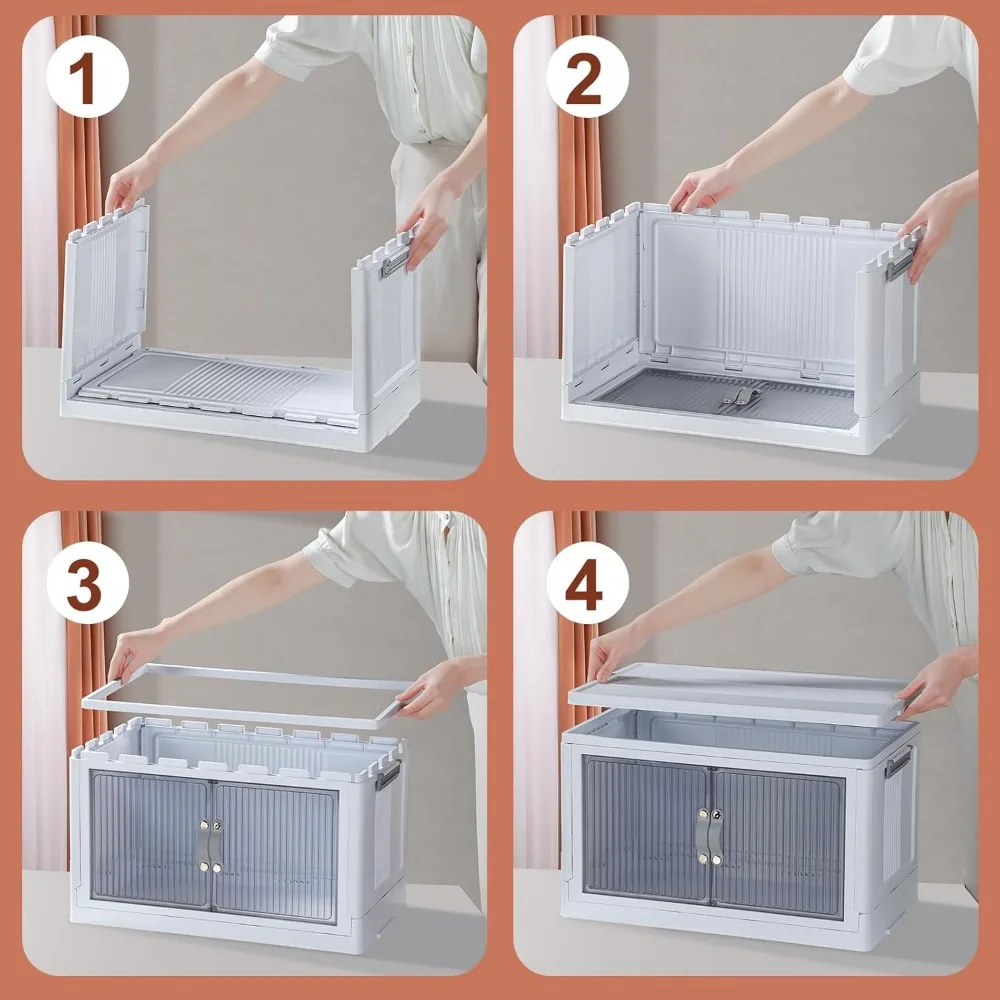 1

2

3

4