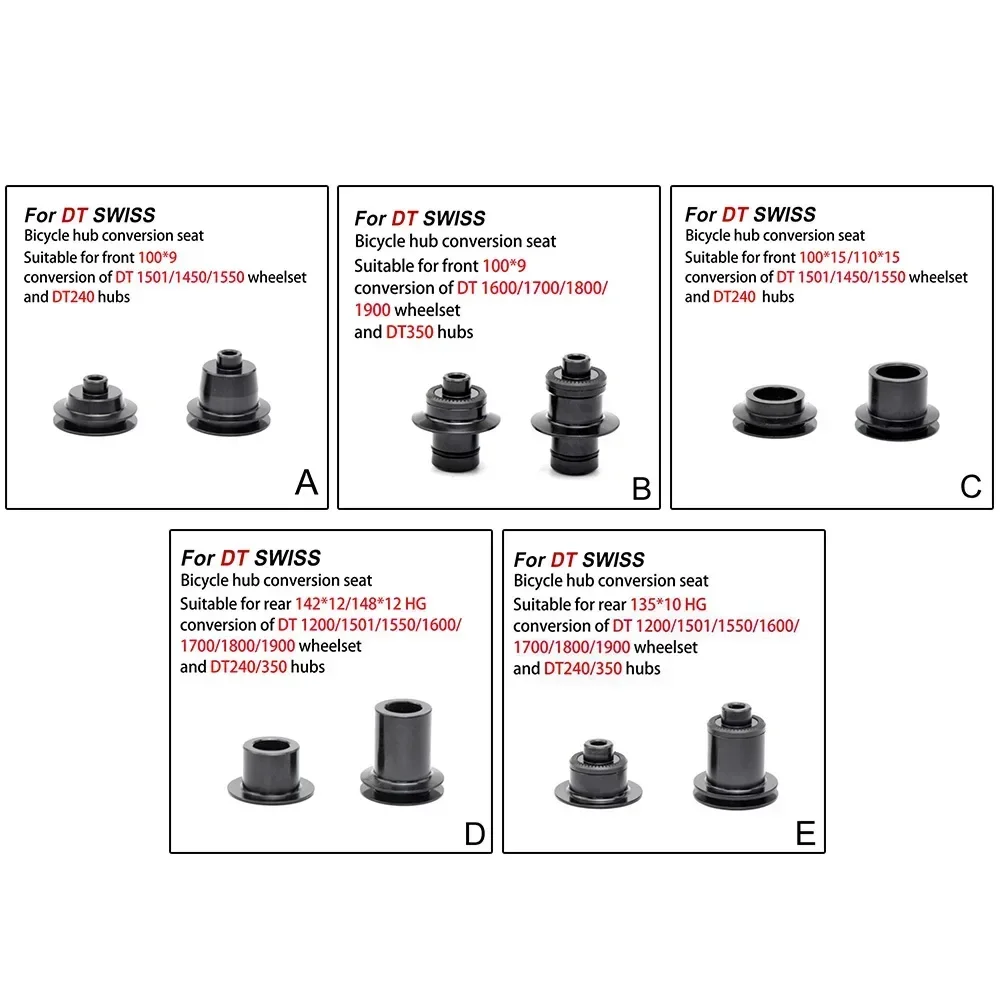 For DT SWISS
Bicycle hub conversion seat
Suitable for front 100*9
conversion of DT 1501/1450/1550 wheelset
and DT240 hubs

A

For DT SWISS
Bicycle hub conversion seat
Suitable for front 100*9
conversion of DT 1600/1700/1800/1900 wheelset
and DT350 hubs

B

For DT SWISS
Bicycle hub conversion seat
Suitable for front 100*15/110*15
conversion of DT 1501/1450/1550 wheelset
and DT240 hubs

C

For DT SWISS
Bicycle hub conversion seat
Suitable for rear 142*12/148*12 HG
conversion of DT 1200/1501/1550/1600/1700/1800/1900 wheelset
and DT240/350 hubs

D

For DT SWISS
Bicycle hub conversion seat
Suitable for rear 135*10 HG
conversion of DT 1200/1501/1550/1600/1700/1800/1900 wheelset
and DT240/350 hubs

E