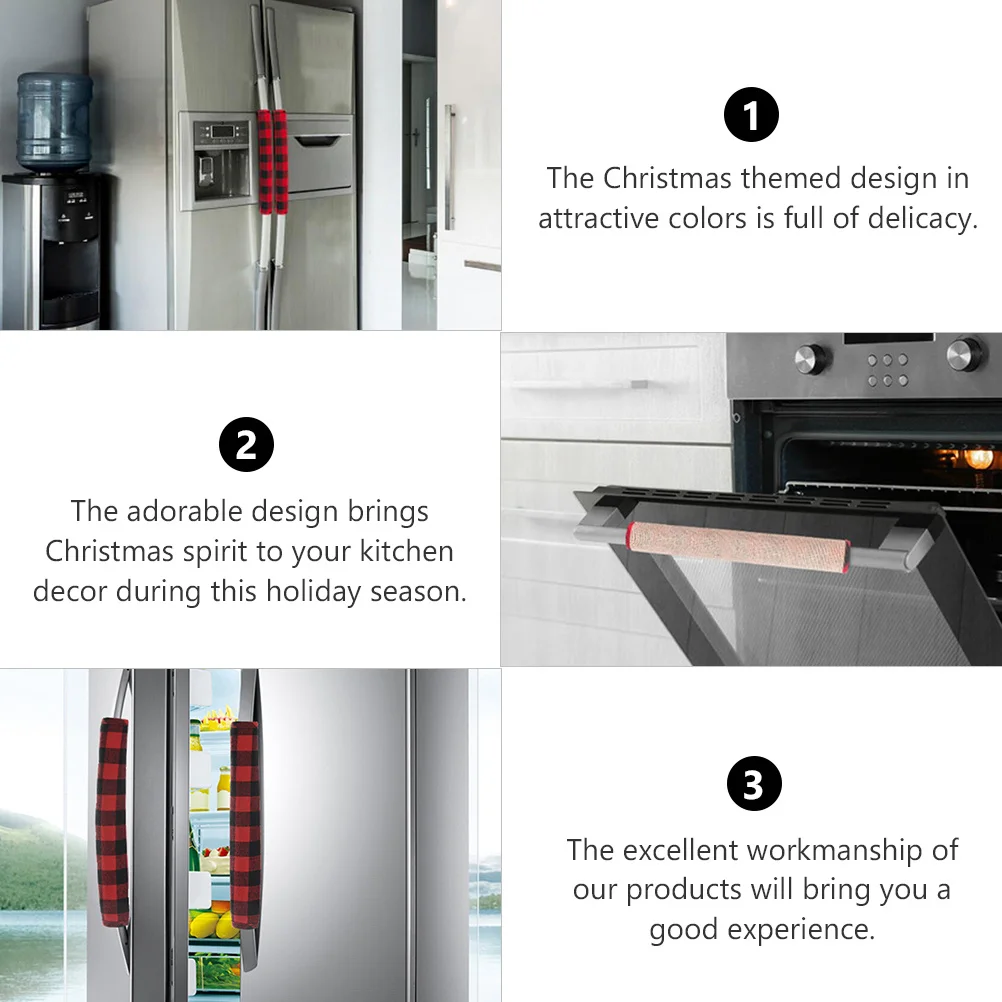 1

The Christmas themed design in attractive colors is full of delicacy.

2

The adorable design brings Christmas spirit to your kitchen decor during this holiday season.

3

The excellent workmanship of our products will bring you a good experience.