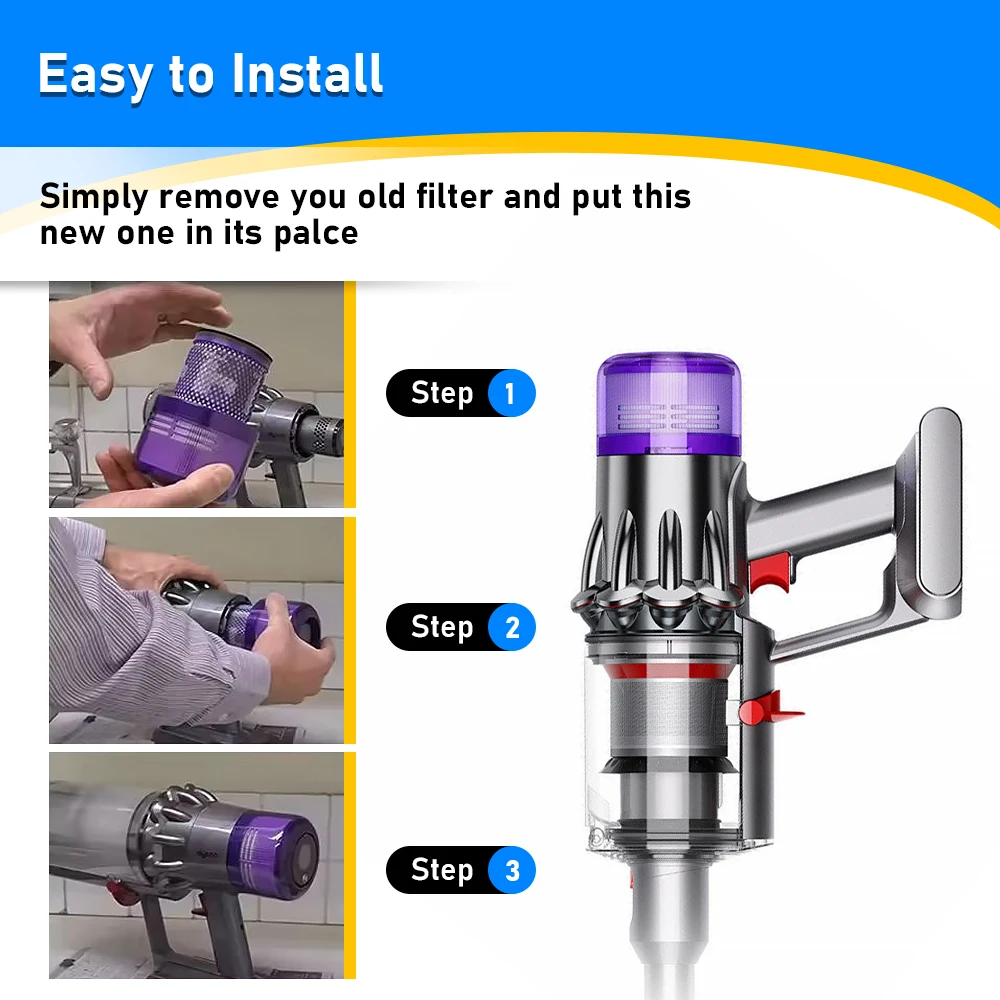 Easy to Install

Simply remove you old filter and put this new one in its palce

Step 1

Step 2

Step 3