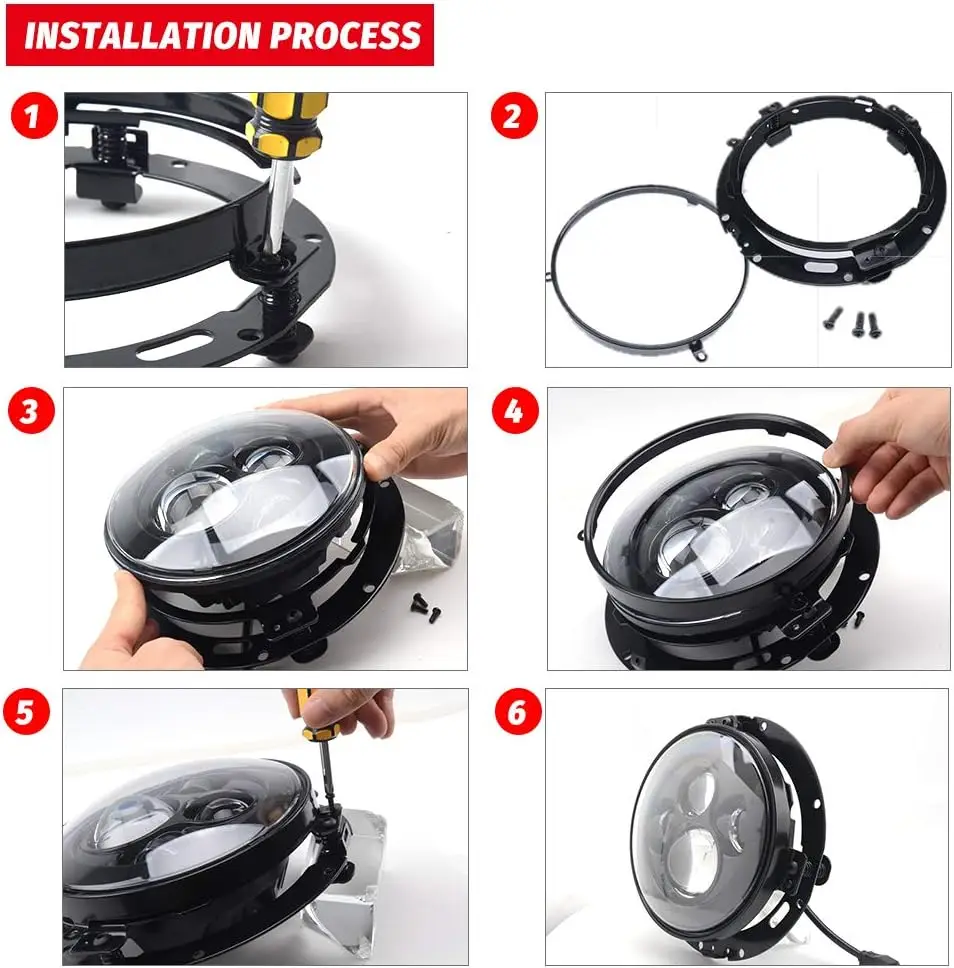 INSTALLATION PROCESS

1

2

3

4

5

6