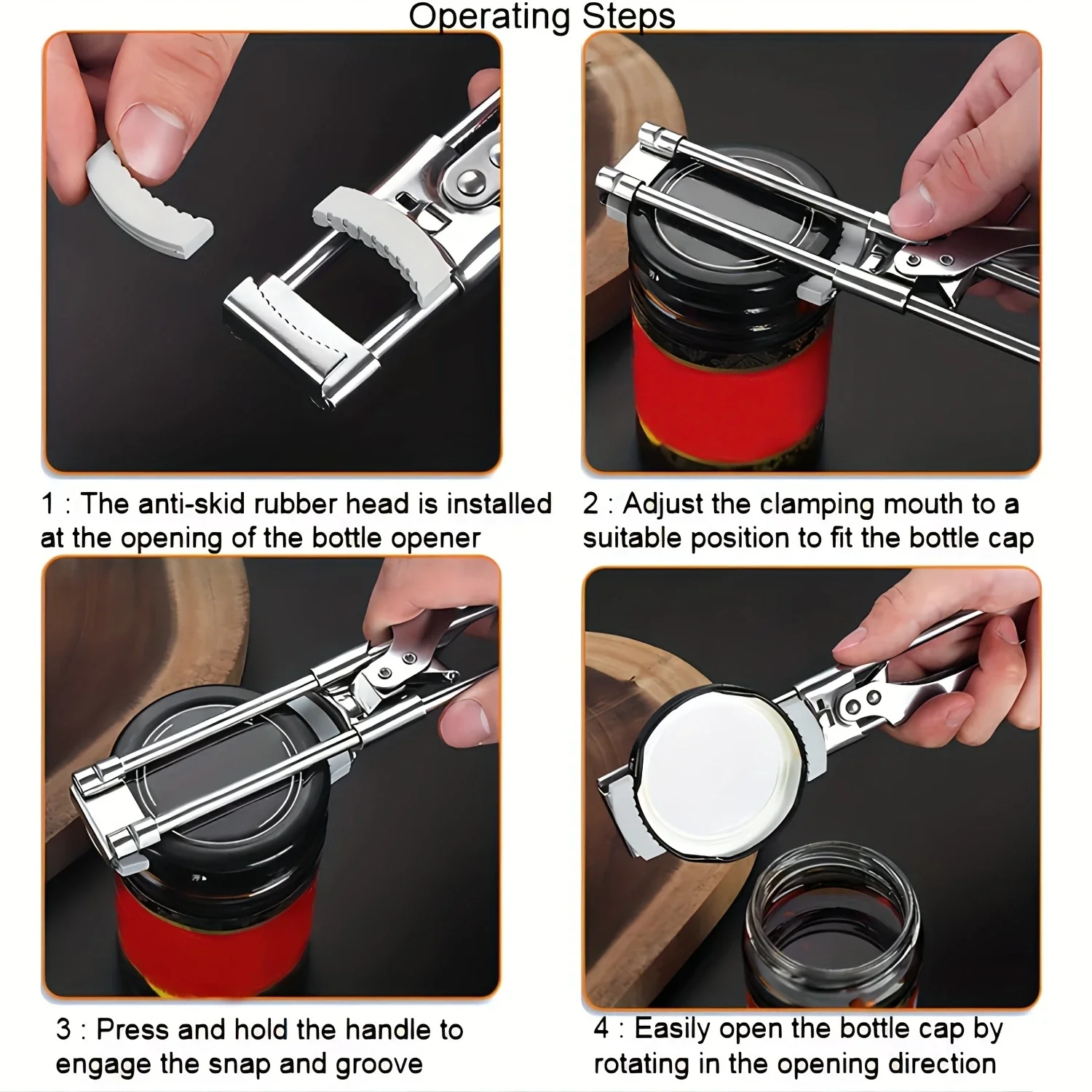 Operating Steps

1 : The anti-skid rubber head is installed at the opening of the bottle opener

2 : Adjust the clamping mouth to a suitable position to fit the bottle cap

3 : Press and hold the handle to engage the snap and groove

4 : Easily open the bottle cap by rotating in the opening direction