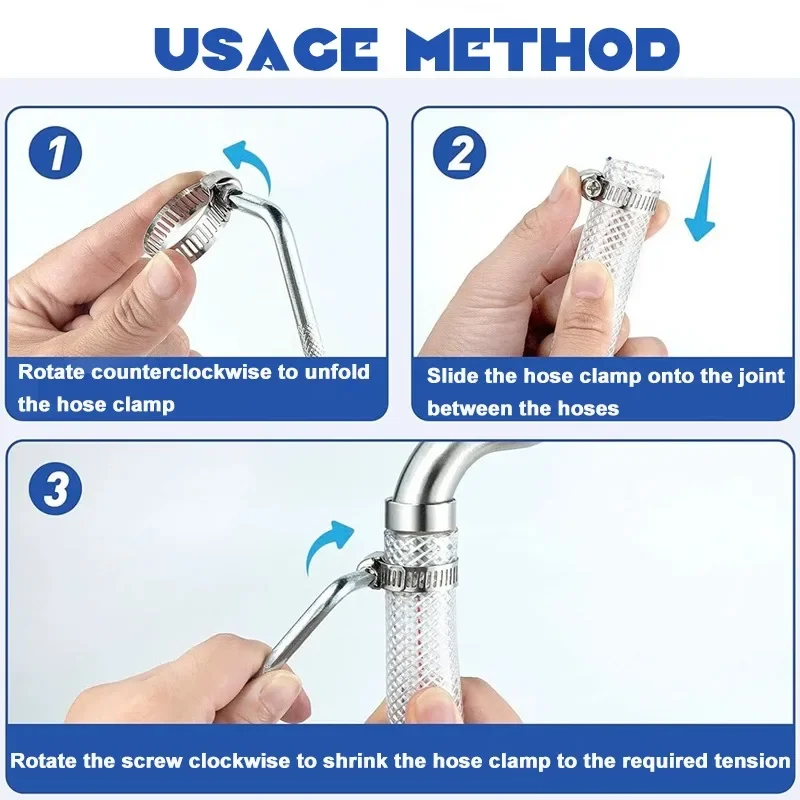 USAGE METHOD

1

Rotate counterclockwise to unfold the hose clamp

2

Slide the hose clamp onto the joint between the hoses

3

Rotate the screw clockwise to shrink the hose clamp to the required tension