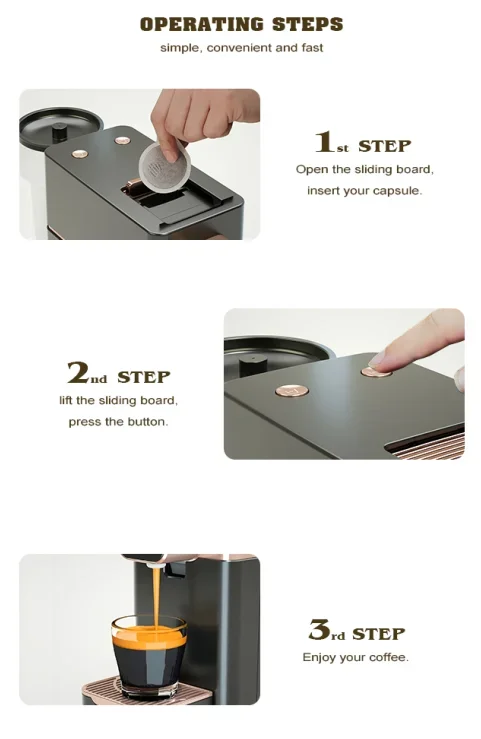 OPERATING STEPS
simple, convenient and fast

1st STEP
Open the sliding board, insert your capsule.

2nd STEP
lift the sliding board, press the button.

3rd STEP
Enjoy your coffee.