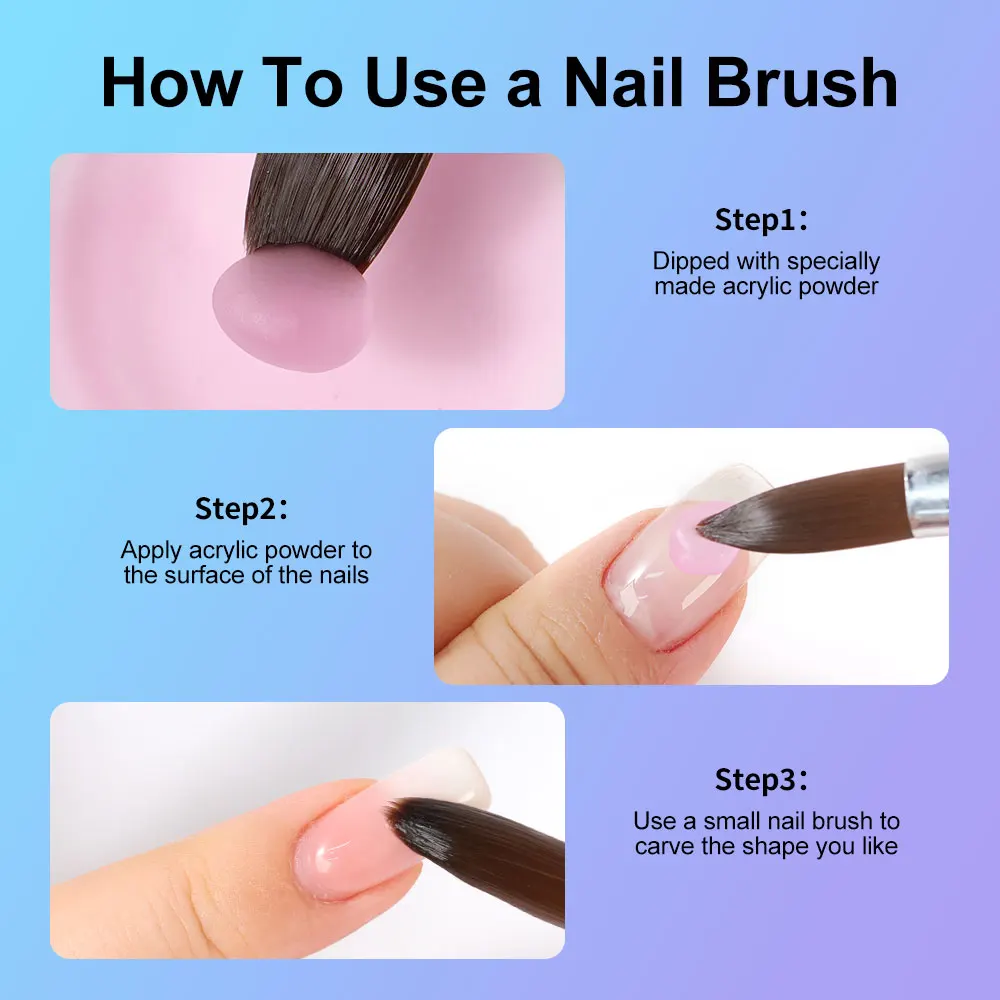 How To Use a Nail Brush

Step1：
Dipped with specially made acrylic powder

Step2：
Apply acrylic powder to the surface of the nails

Step3：
Use a small nail brush to carve the shape you like