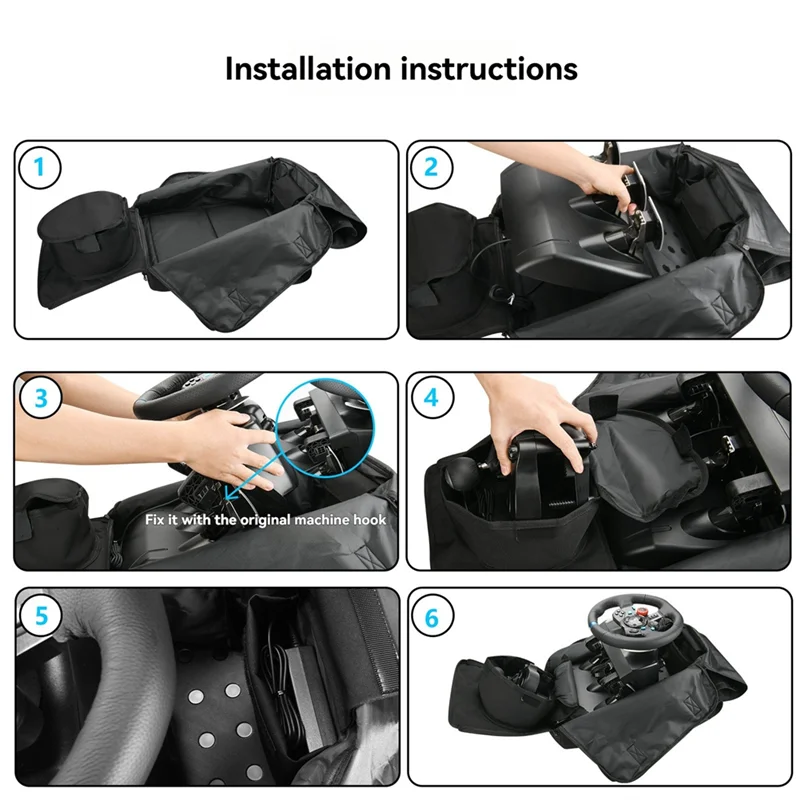 Installation instructions

1

2

3

Fix it with the original machine hook

4

5

6