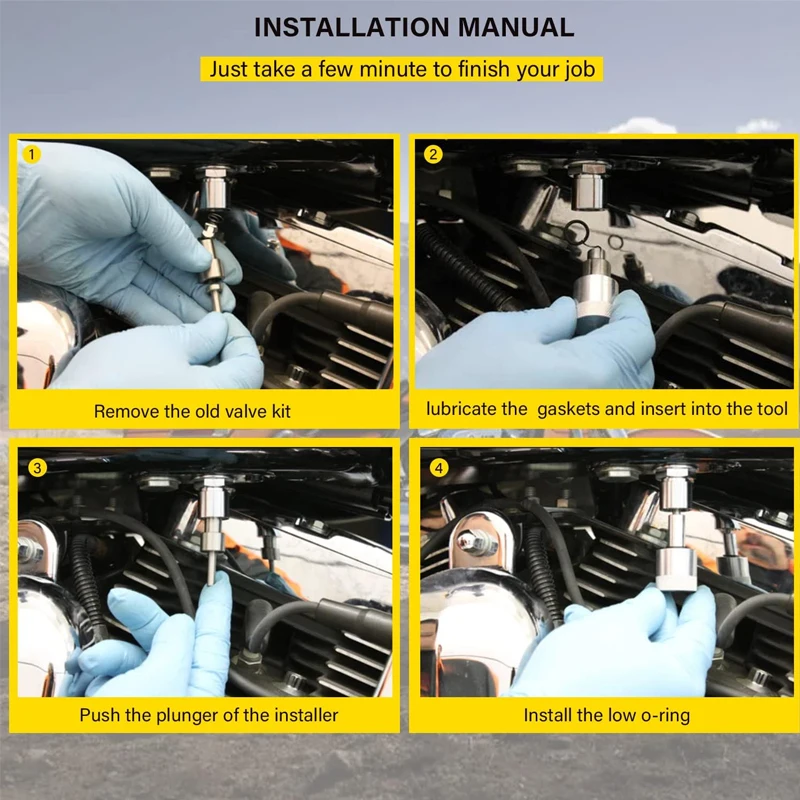 INSTALLATION MANUAL

Just take a few minute to finish your job

1

Remove the old valve kit

2

lubricate the gaskets and insert into the tool

3

Push the plunger of the installer

4

Install the low o-ring