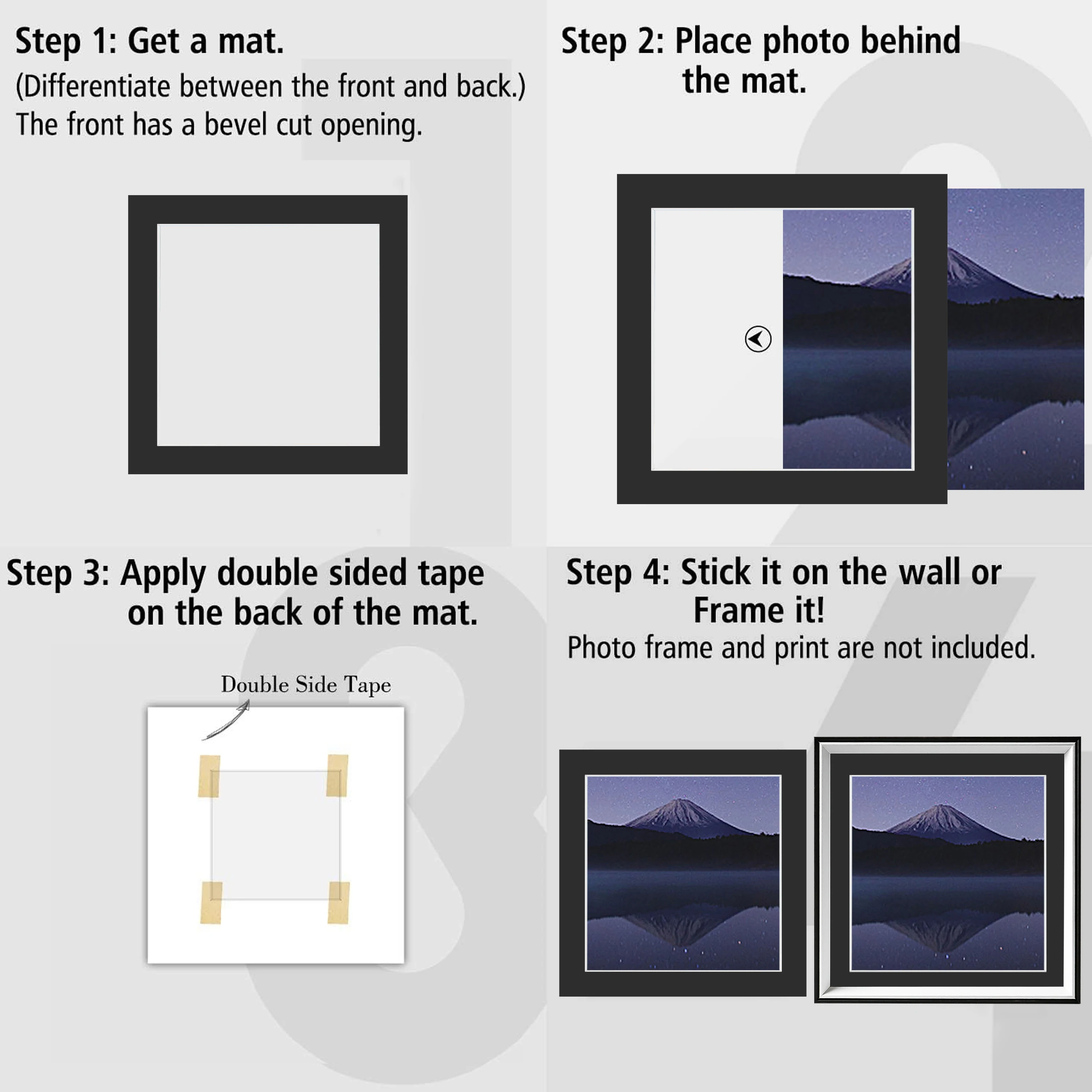 Step 1: Get a mat.
(Differentiate between the front and back.)
The front has a bevel cut opening.

Step 2: Place photo behind the mat.

Step 3: Apply double sided tape on the back of the mat.

Double Side Tape

Step 4: Stick it on the wall or Frame it!
Photo frame and print are not included.