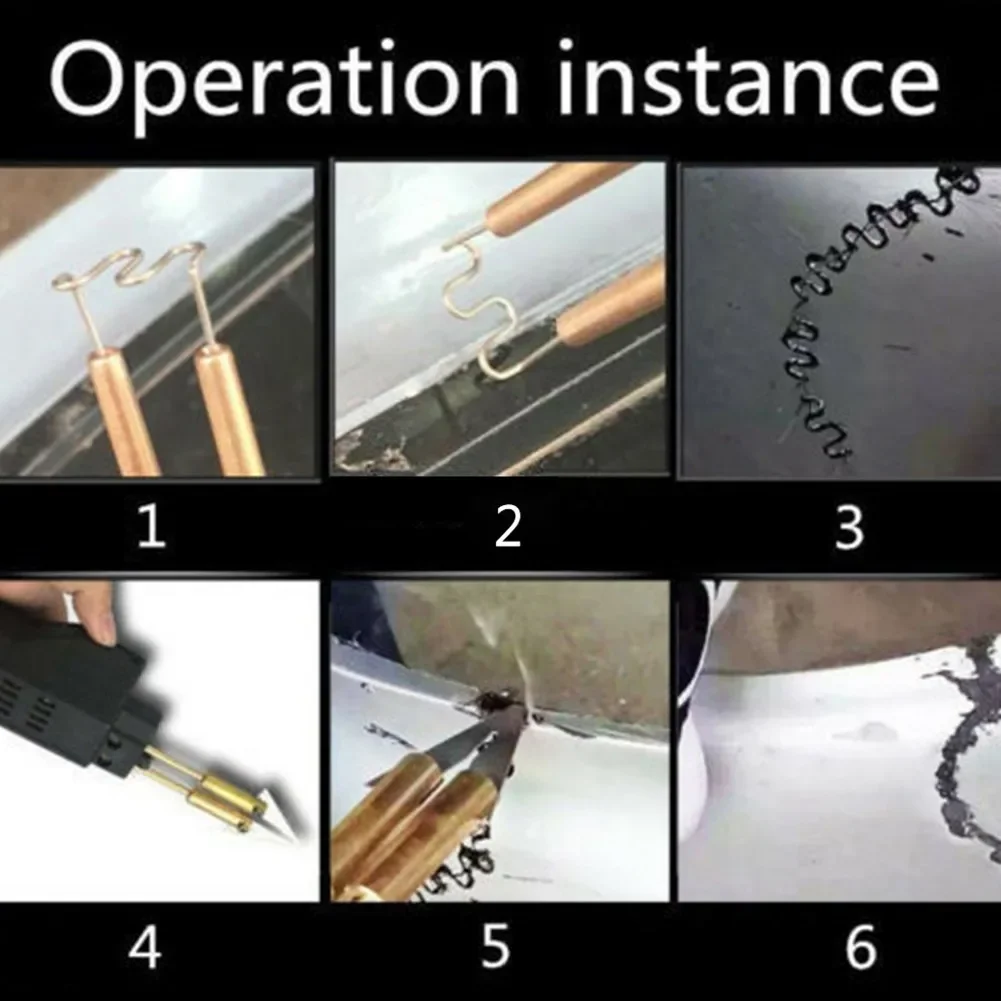 Operation instance

1

2

3

4

5

6