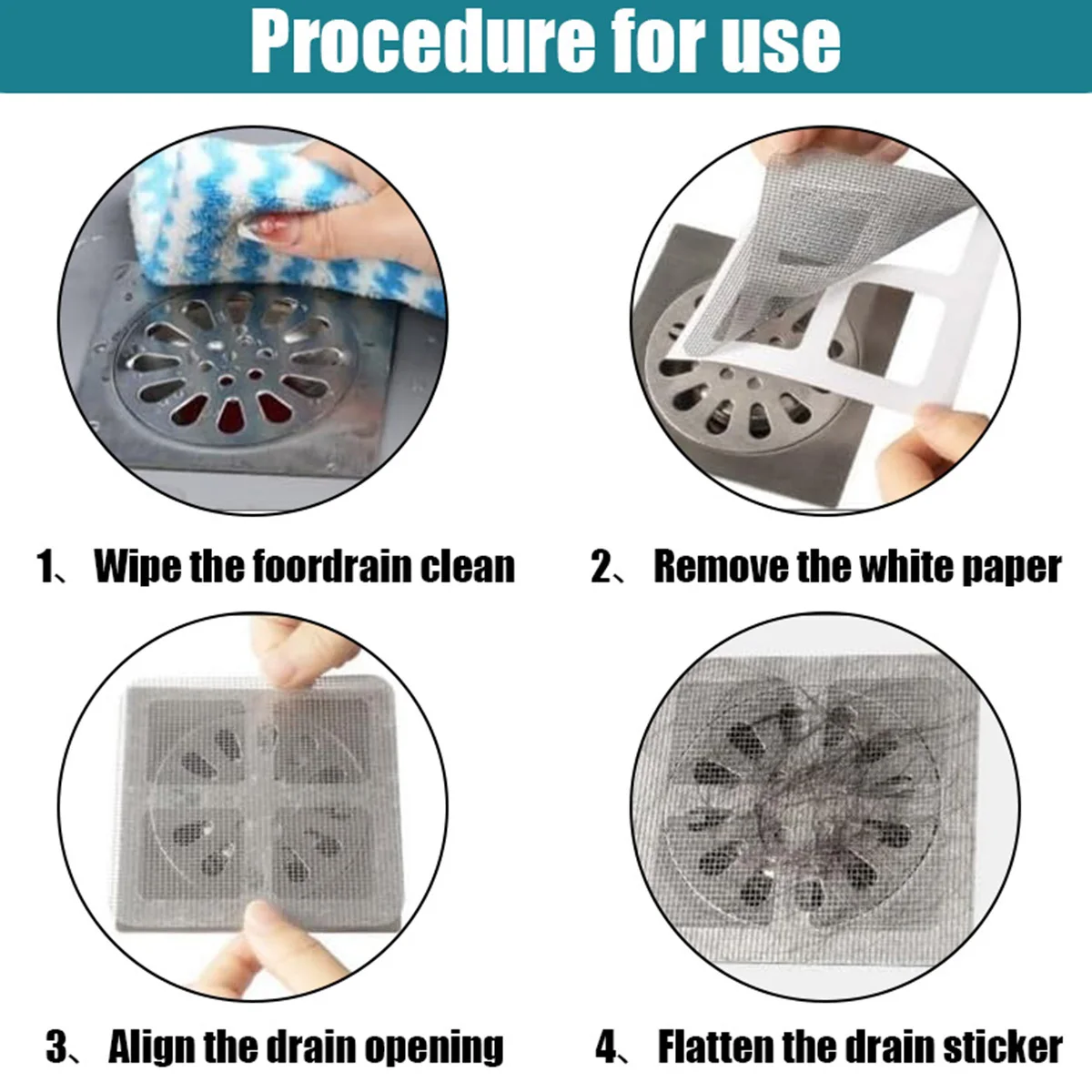 Procedure for use

1、 Wipe the foordrain clean

2、 Remove the white paper

3、 Align the drain opening

4、 Flatten the drain sticker