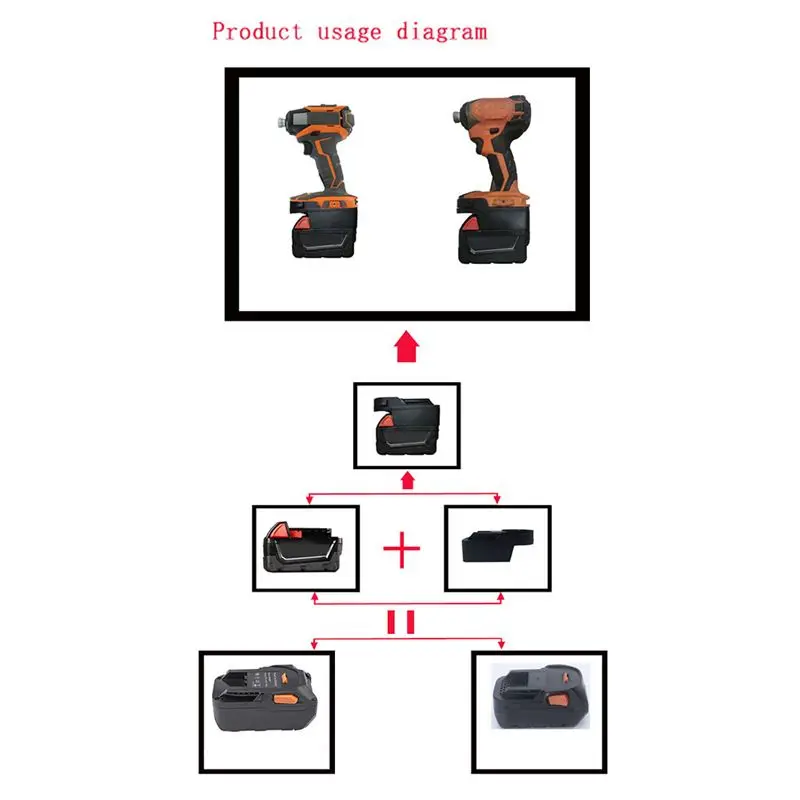 Product usage diagram