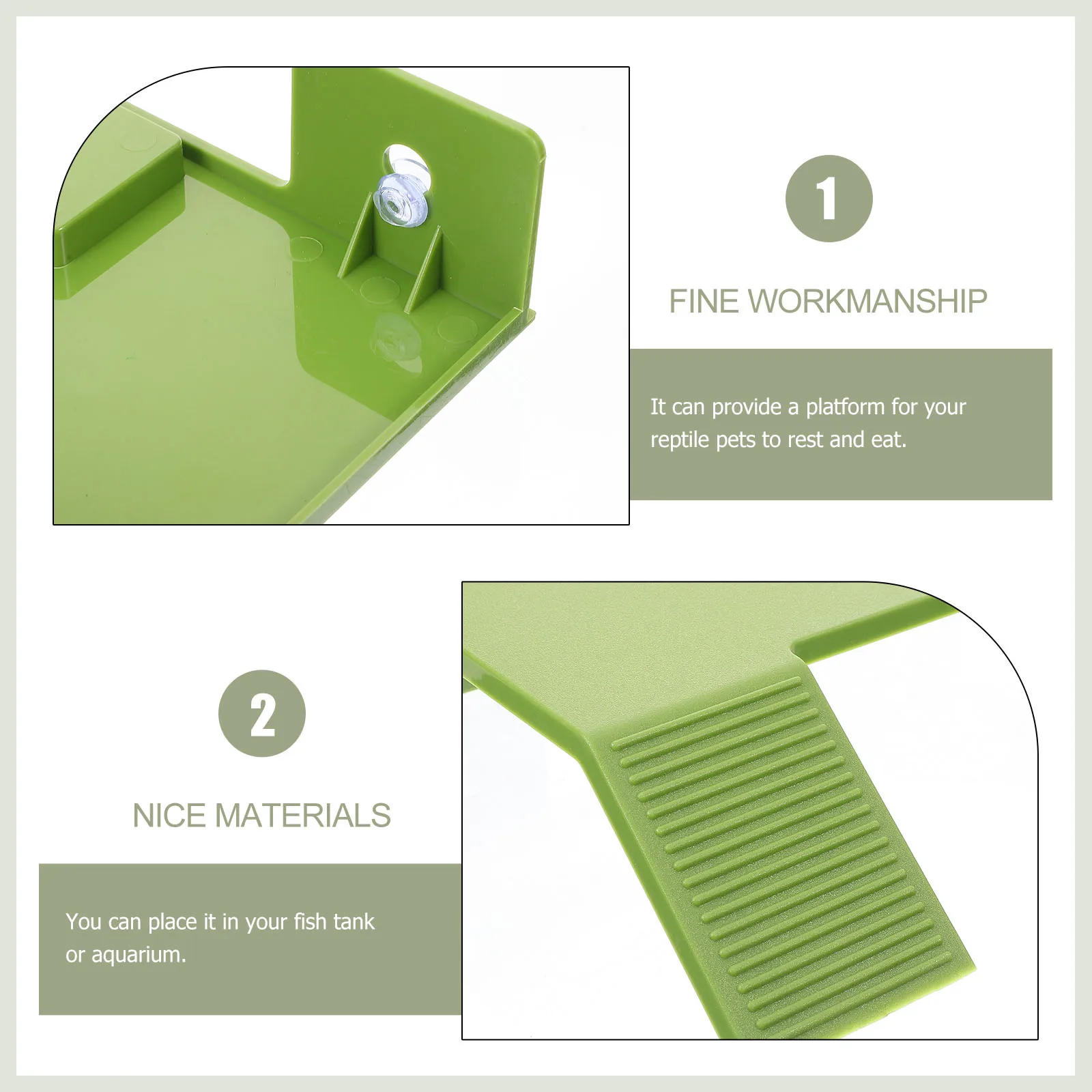 1

FINE WORKMANSHIP

It can provide a platform for your reptile pets to rest and eat.

2

NICE MATERIALS

You can place it in your fish tank or aquarium.