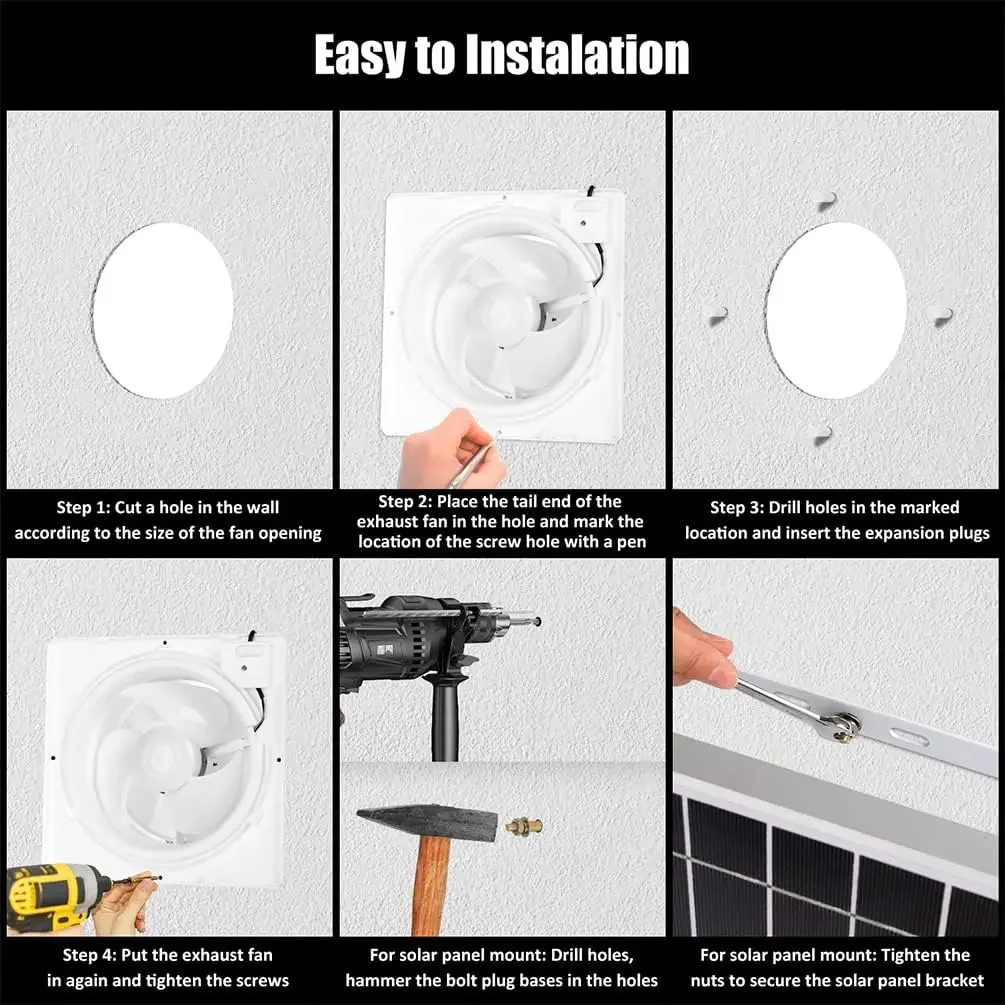 Easy to Instalation

Step 1: Cut a hole in the wall according to the size of the fan opening

Step 2: Place the tail end of the exhaust fan in the hole and mark the location of the screw hole with a pen

Step 3: Drill holes in the marked location and insert the expansion plugs

Step 4: Put the exhaust fan in again and tighten the screws

For solar panel mount: Drill holes, hammer the bolt plug bases in the holes

For solar panel mount: Tighten the nuts to secure the solar panel bracket