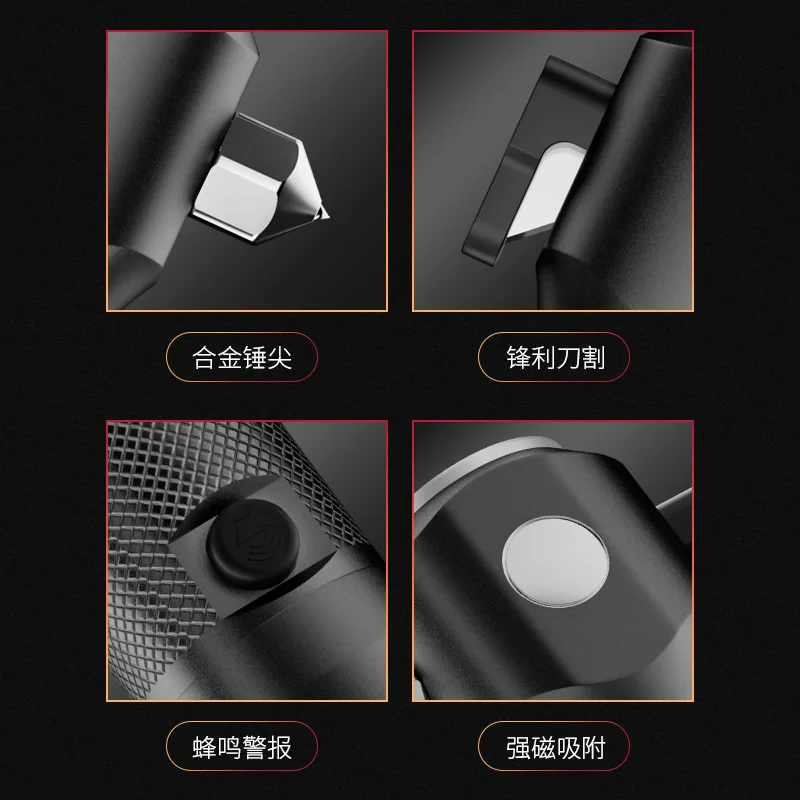 合金锤尖

锋利刀割

蜂鸣警报

强磁吸附