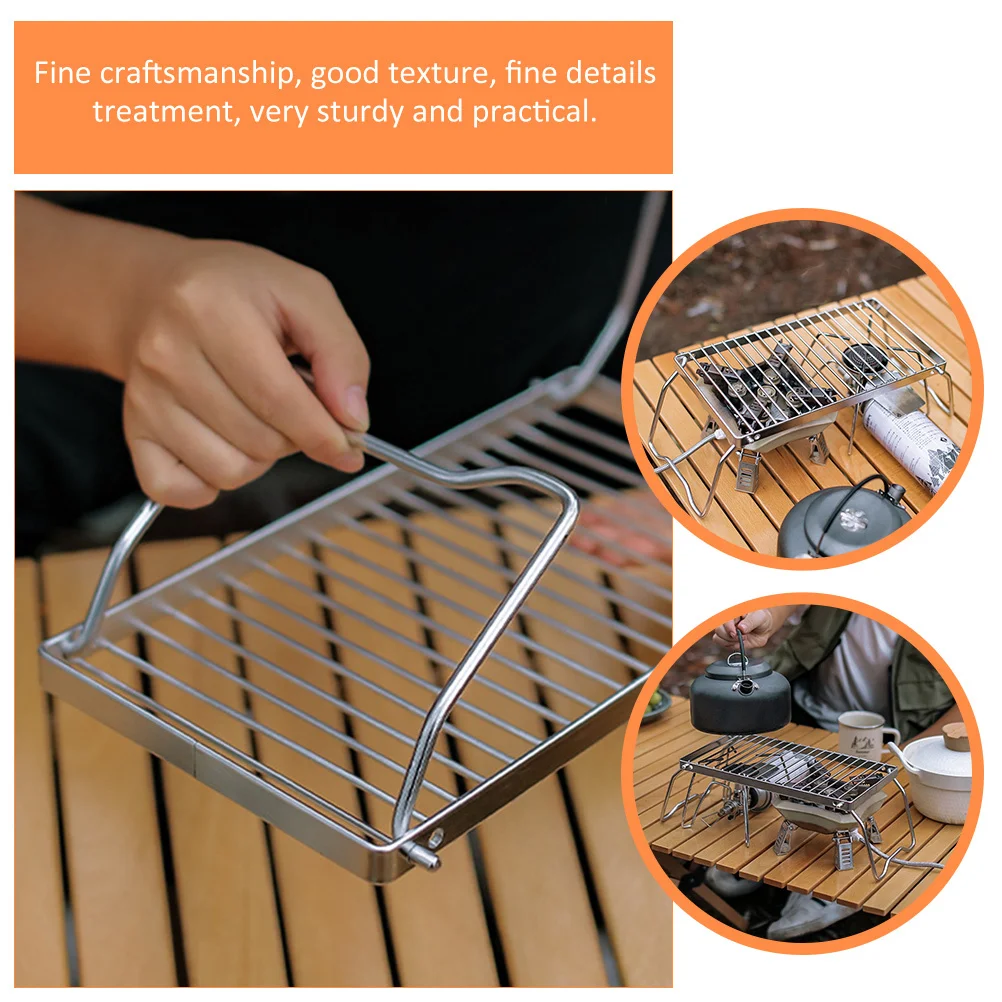 Fine craftsmanship, good texture, fine details treatment, very sturdy and practical.