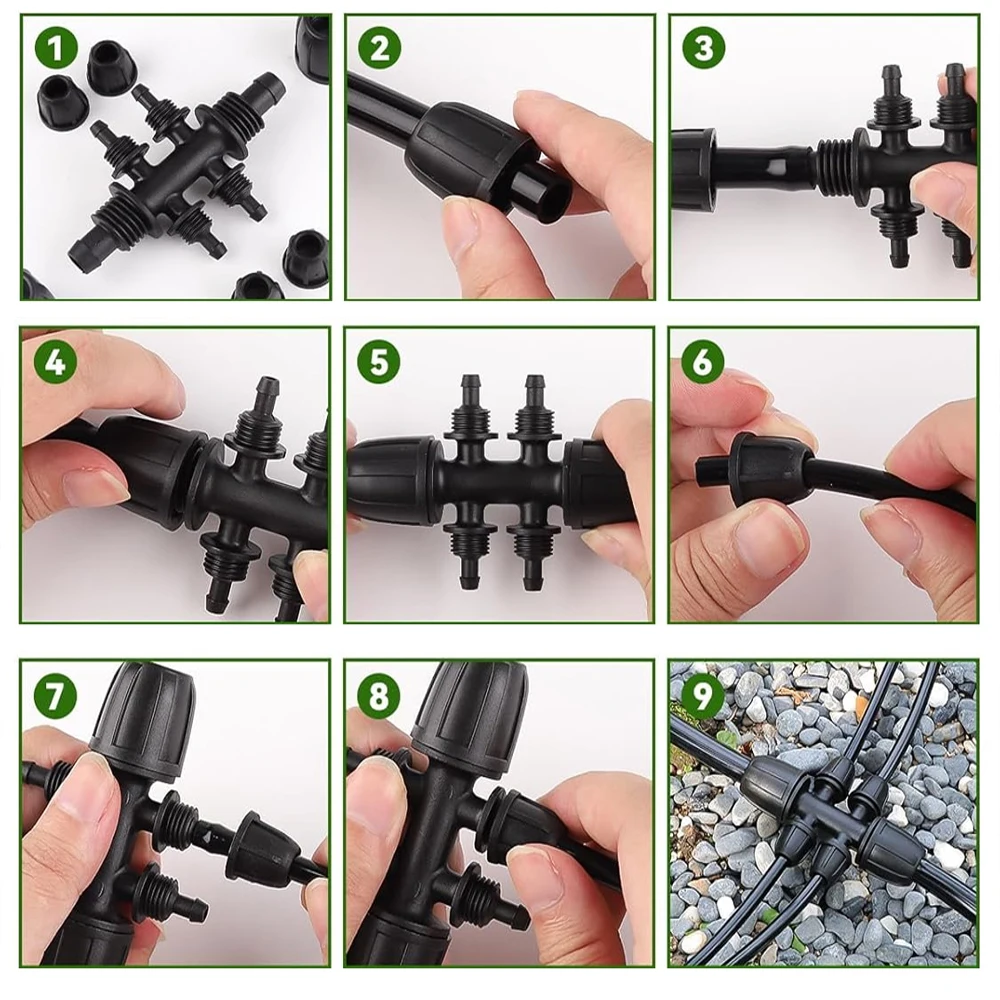 1

2

3

4

5

6

7

8

9