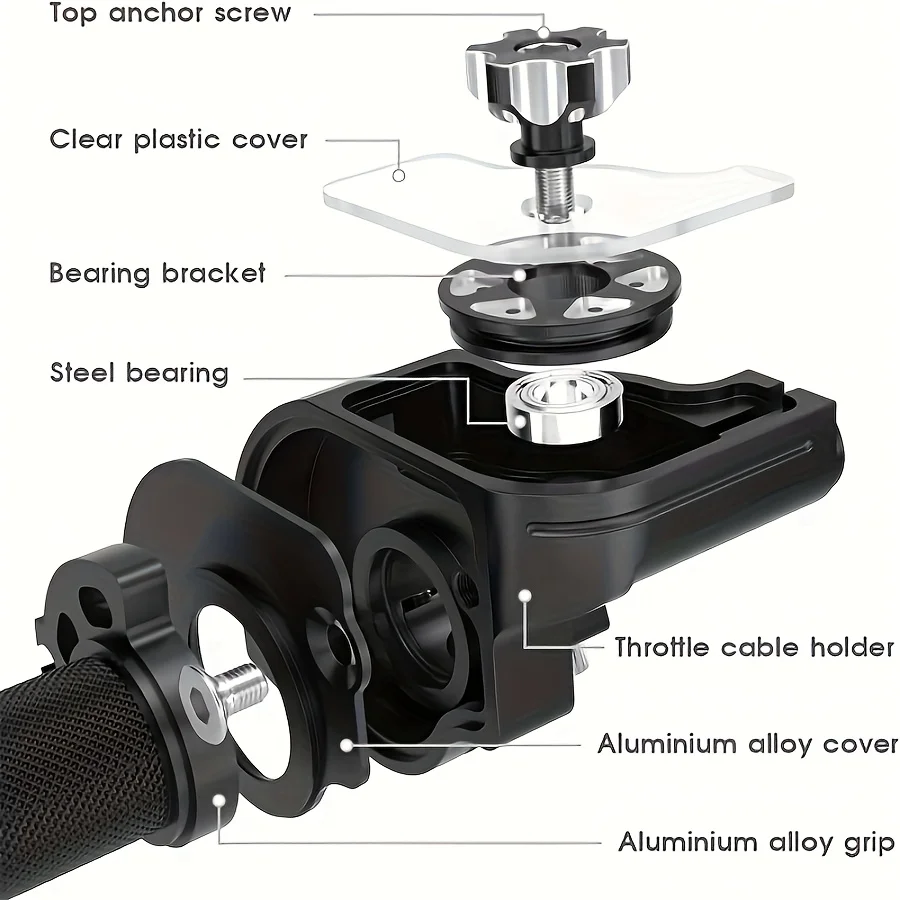 Top anchor screw

Clear plastic cover

Bearing bracket

Steel bearing

Throttle cable holder

Aluminium alloy cover

Aluminium alloy grip