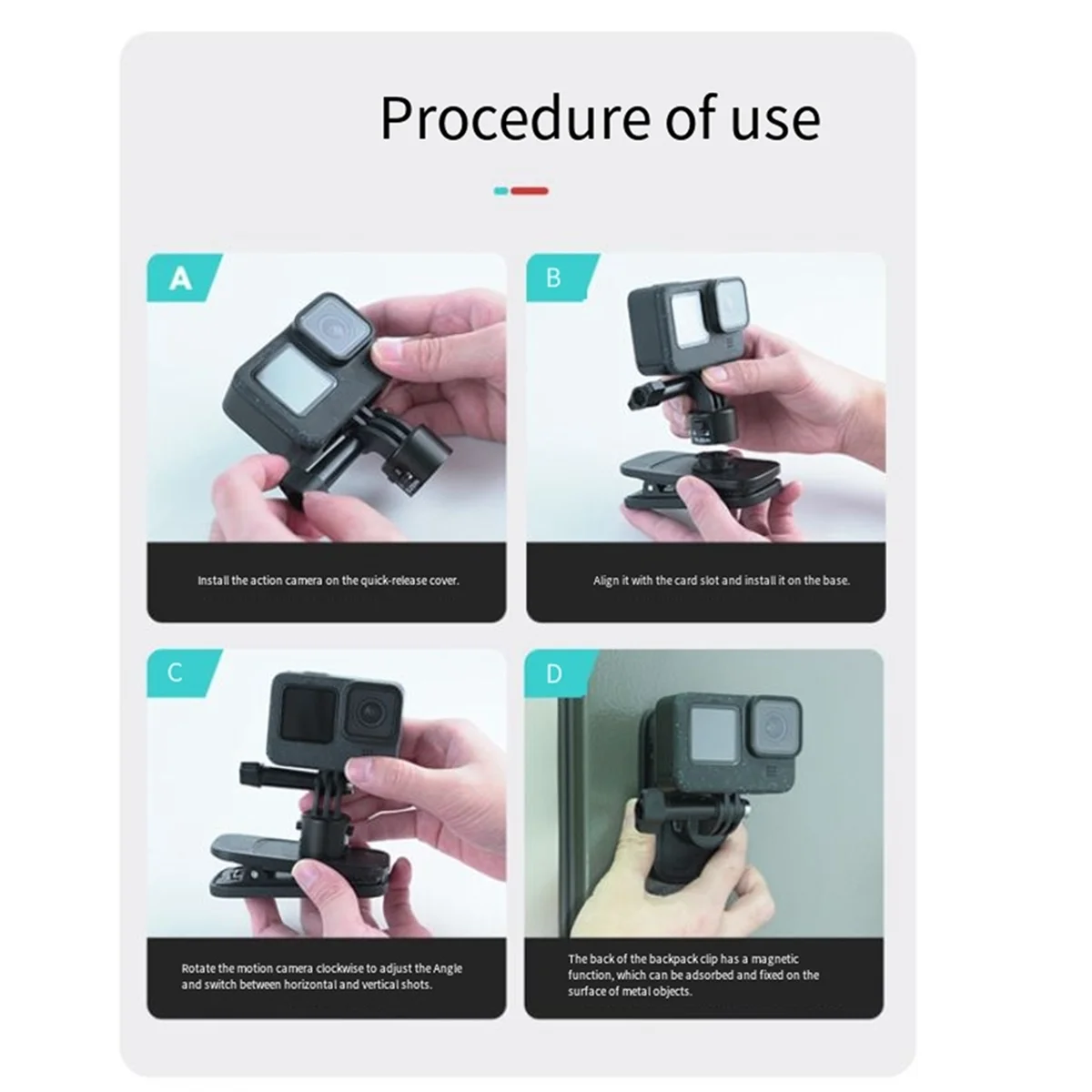 Procedure of use

A

Install the action camera on the quick-release cover.

B

Align it with the card slot and install it on the base.

C

Rotate the motion camera clockwise to adjust the Angle and switch between horizontal and vertical shots.

D

The back of the backpack clip has a magnetic function, which can be adsorbed and fixed on the surface of metal objects.