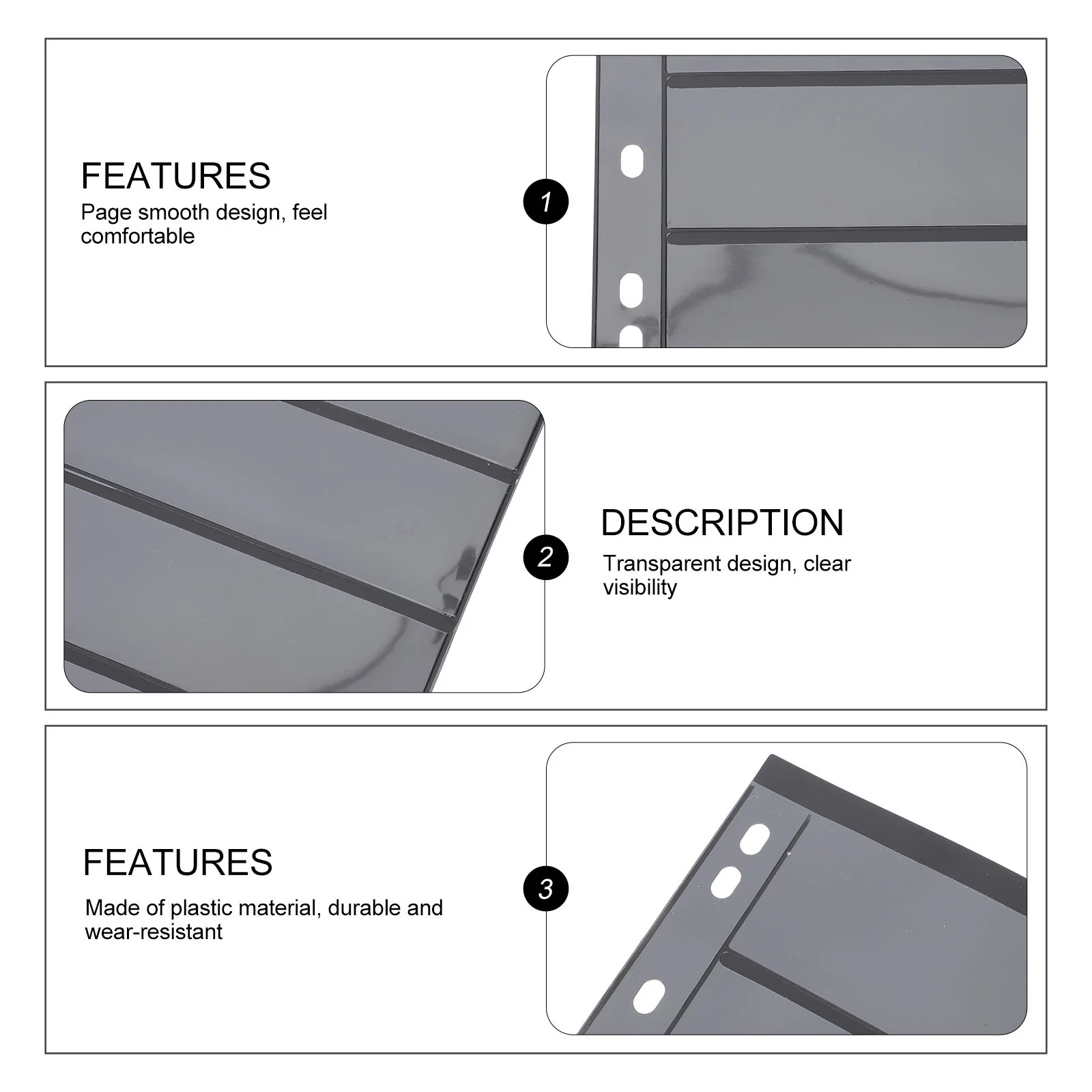 FEATURES
Page smooth design, feel comfortable

1

2

DESCRIPTION
Transparent design, clear visibility

FEATURES
Made of plastic material, durable and wear-resistant

3