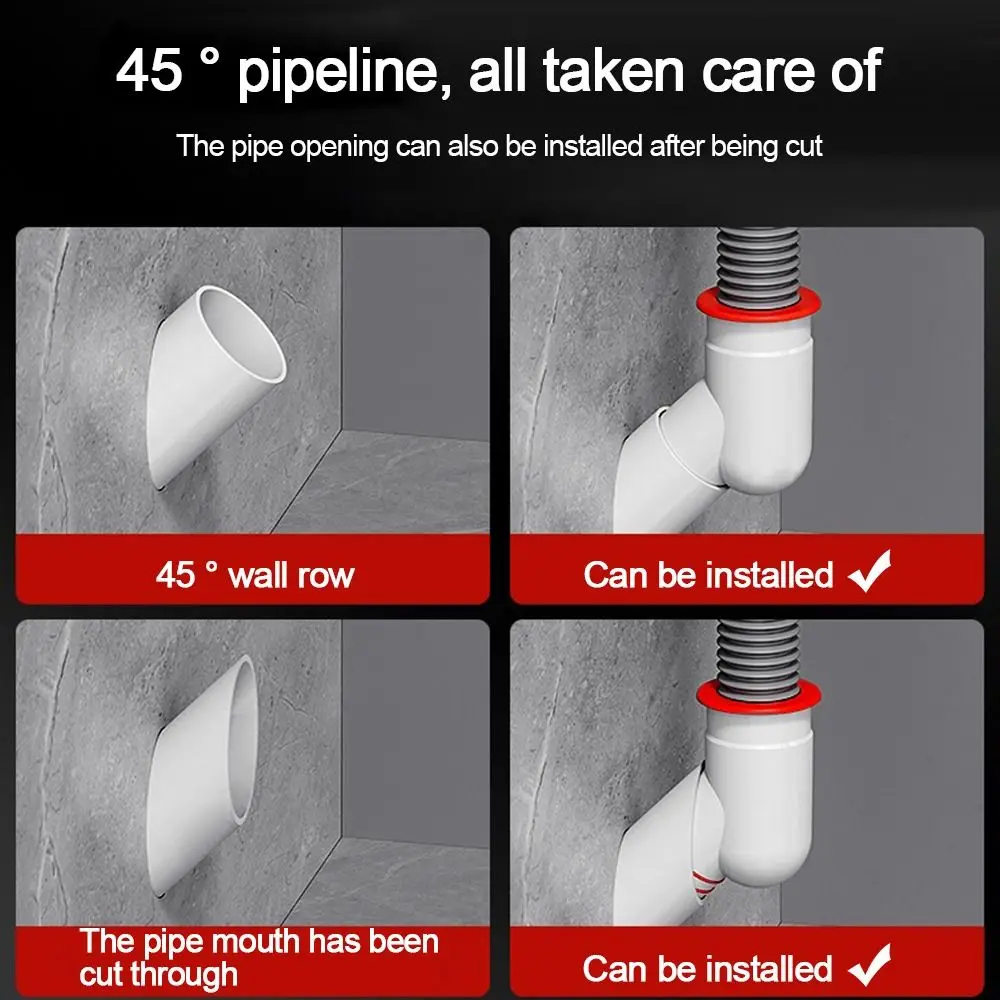 45 ° pipeline, all taken care of

The pipe opening can also be installed after being cut

45 ° wall row

Can be installed ✓

The pipe mouth has been cut through

Can be installed ✓