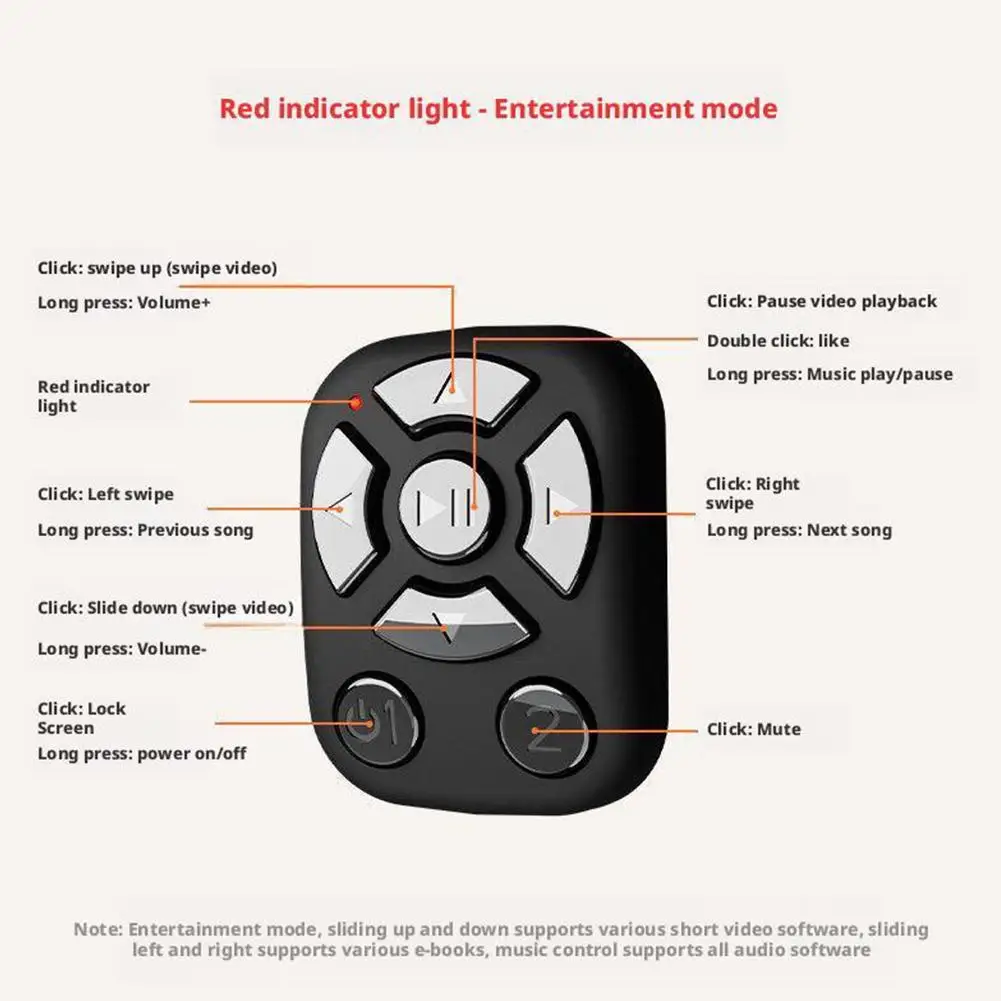 Red indicator light - Entertainment mode

Click: swipe up (swipe video)

Long press: Volume+

Red indicator light

Click: Left swipe

Long press: Previous song

Click: Slide down (swipe video)

Long press: Volume-

Click: Lock Screen

Long press: power on/off

Click: Pause video playback

Double click: like

Long press: Music play/pause

Click: Right swipe

Long press: Next song

Click: Mute

1

2

Note: Entertainment mode, sliding up and down supports various short video software, sliding left and right supports various e-books, music control supports all audio software