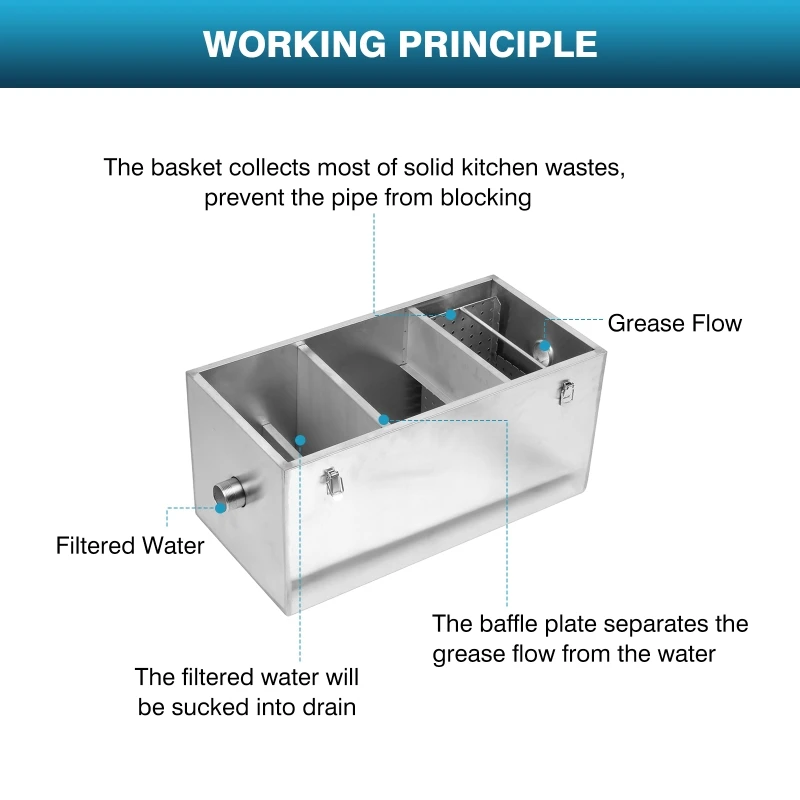 WORKING PRINCIPLE

The basket collects most of solid kitchen wastes, prevent the pipe from blocking

Grease Flow

Filtered Water

The baffle plate separates the grease flow from the water

The filtered water will be sucked into drain