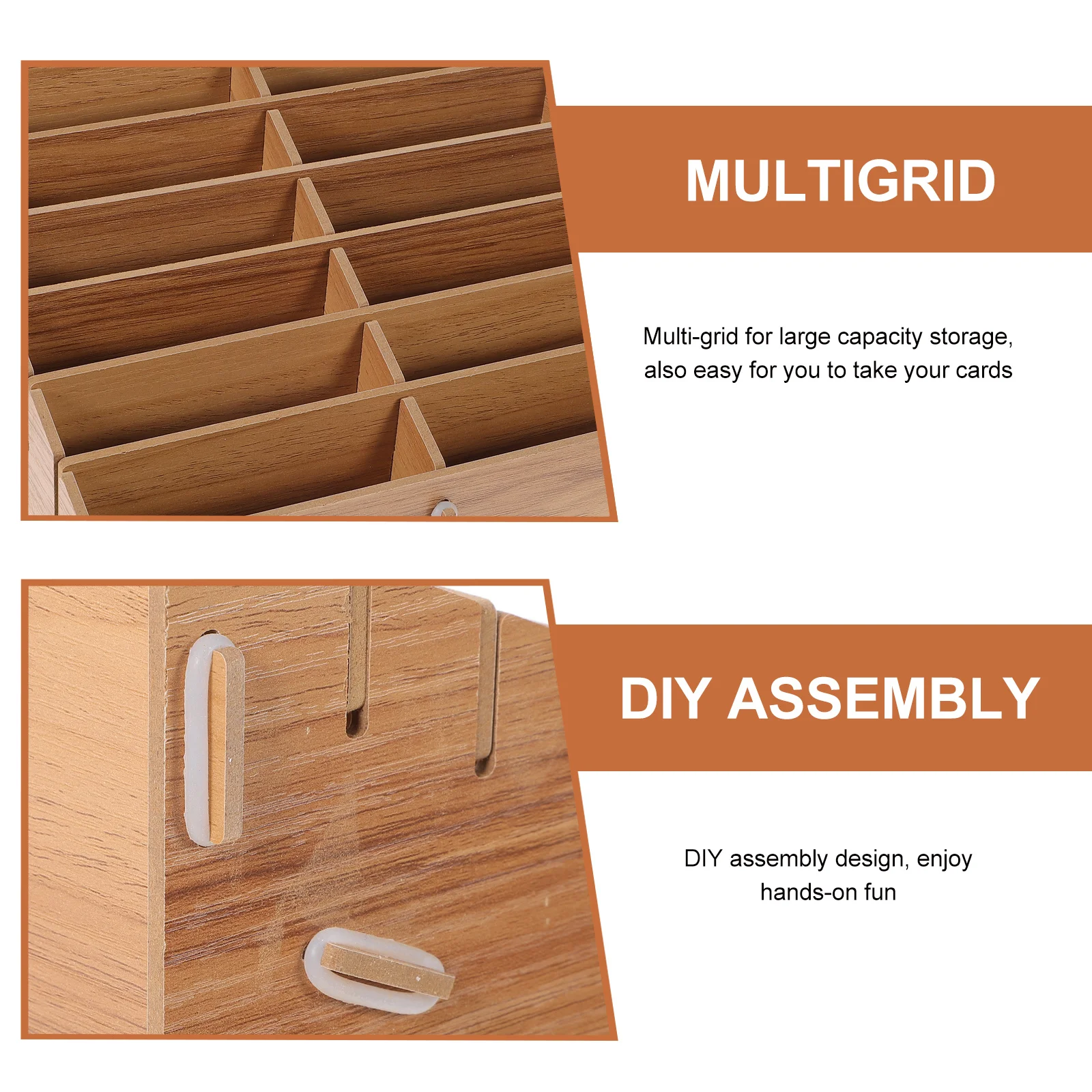 MULTIGRID

Multi-grid for large capacity storage, also easy for you to take your cards

DIY ASSEMBLY

DIY assembly design, enjoy hands-on fun