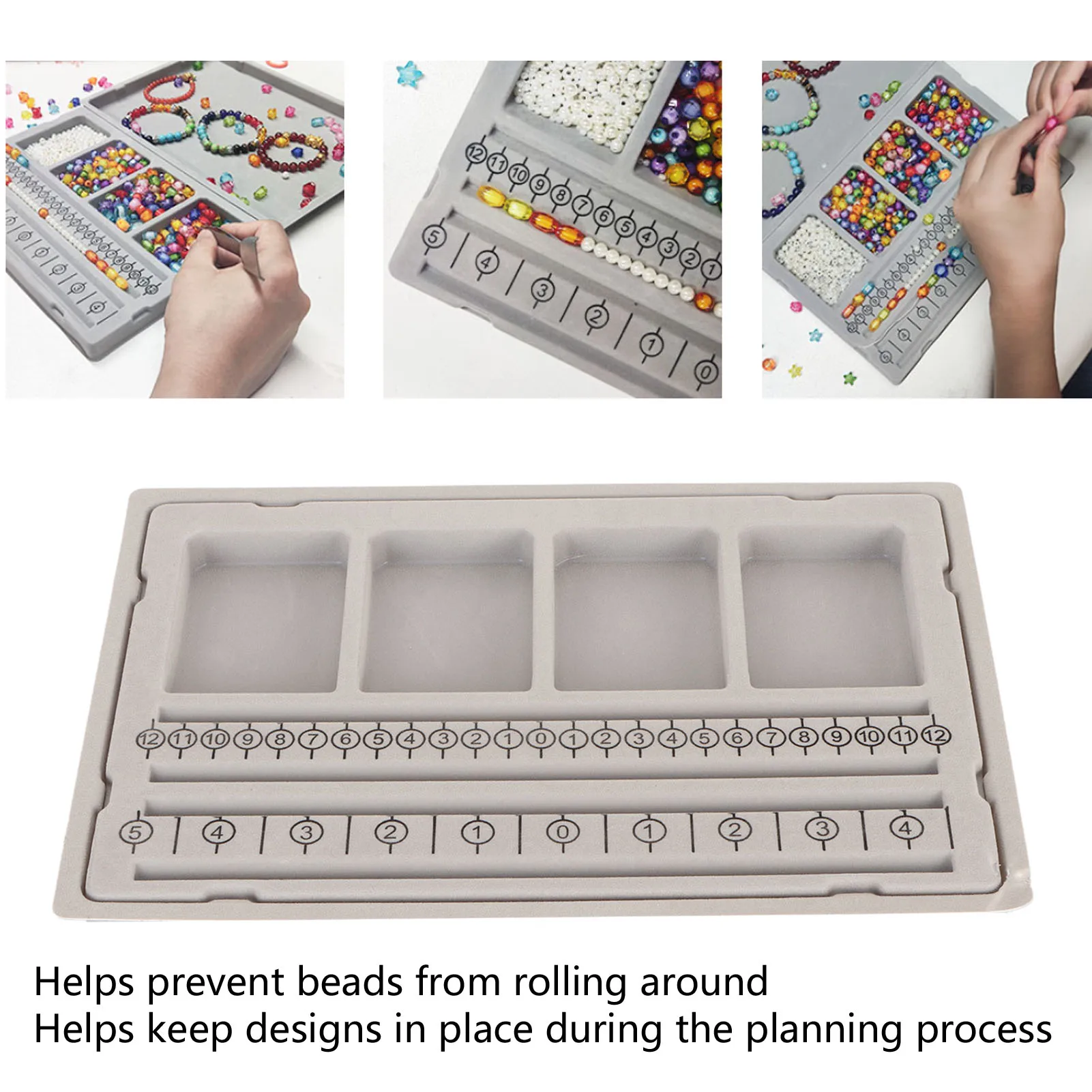 12 11 10 9 8 7 6 5 4 3 2 1

5 4 3 2 1 0

12 11 10 9 8 7 6 5 4 3 2 1 0 1 2 3 4 5 6 7 8 9 10 11 12

5 4 3 2 1 0 1 2 3 4

Helps prevent beads from rolling around
Helps keep designs in place during the planning process